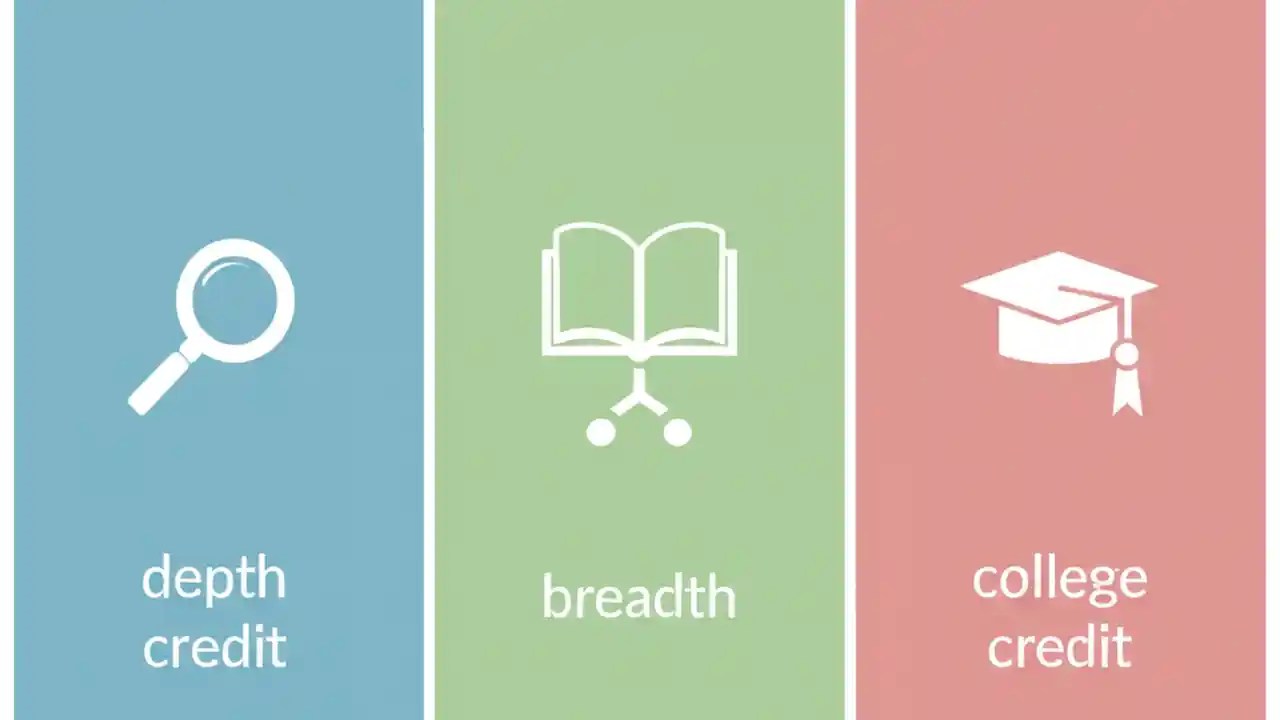 depth credit

breadth

college credit