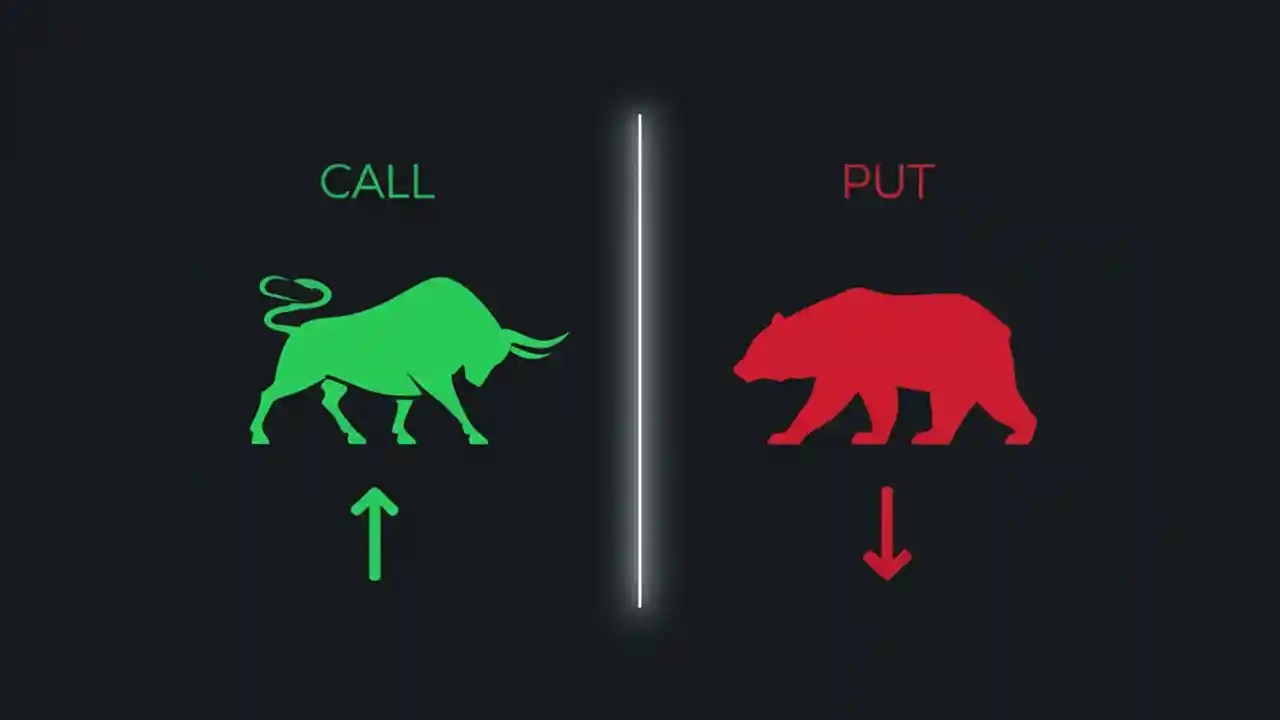 CALL

PUT