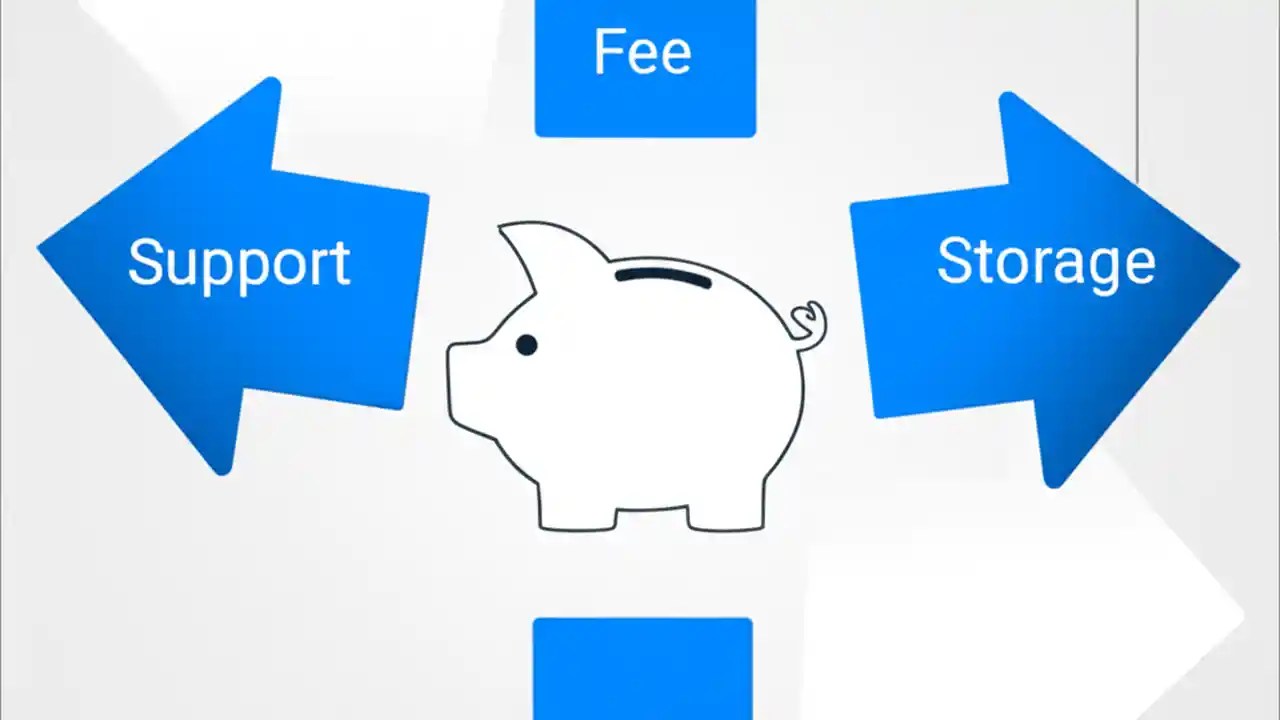 Fee

Support

Storage