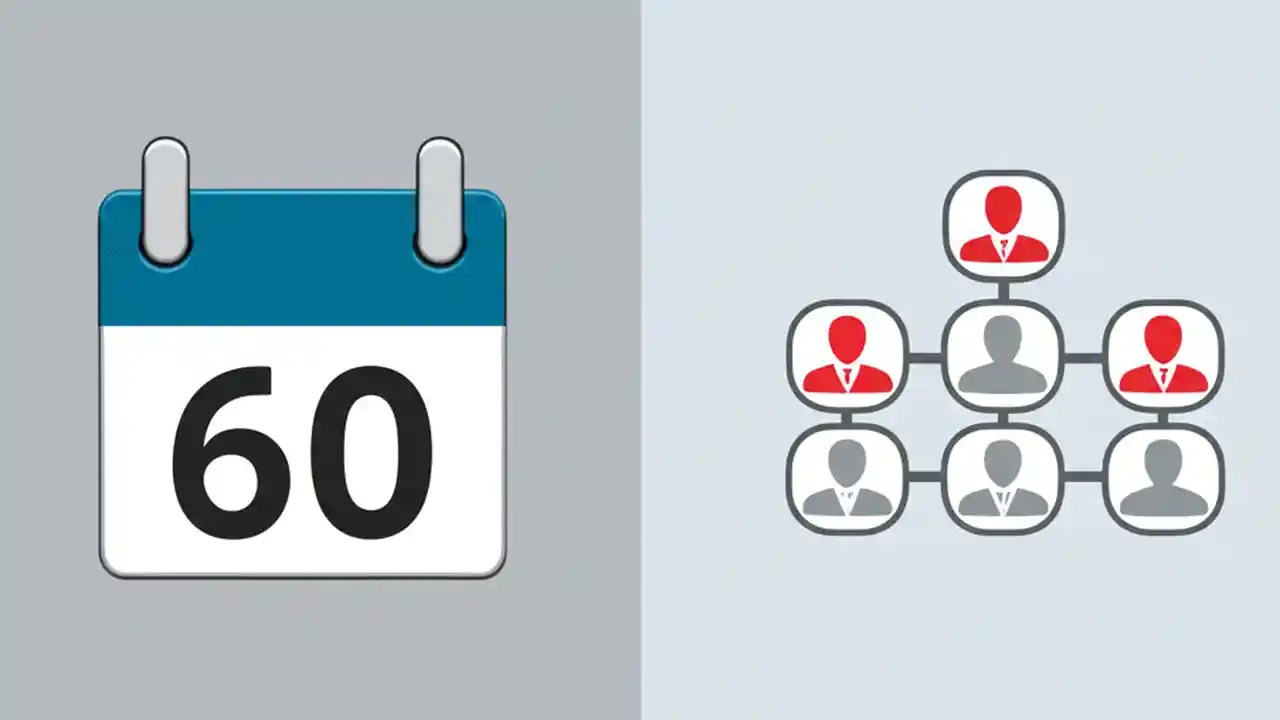 60