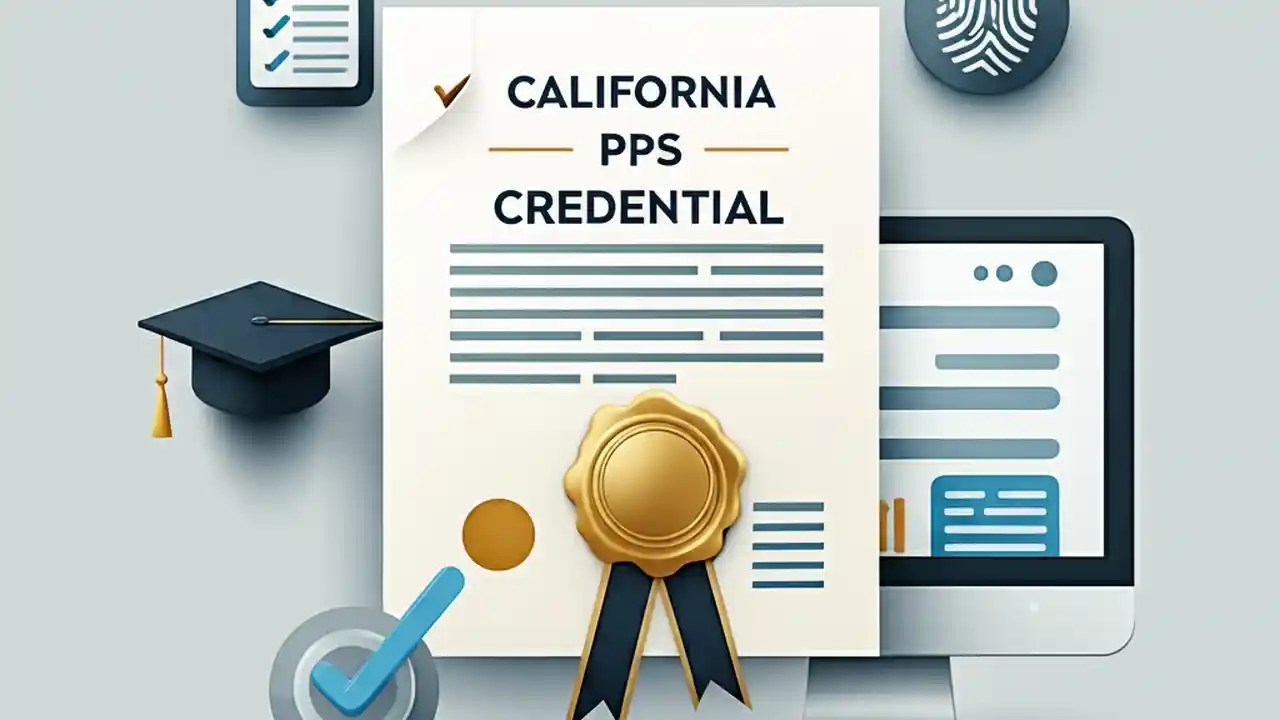 CALIFORNIA
PPS
CREDENTIAL