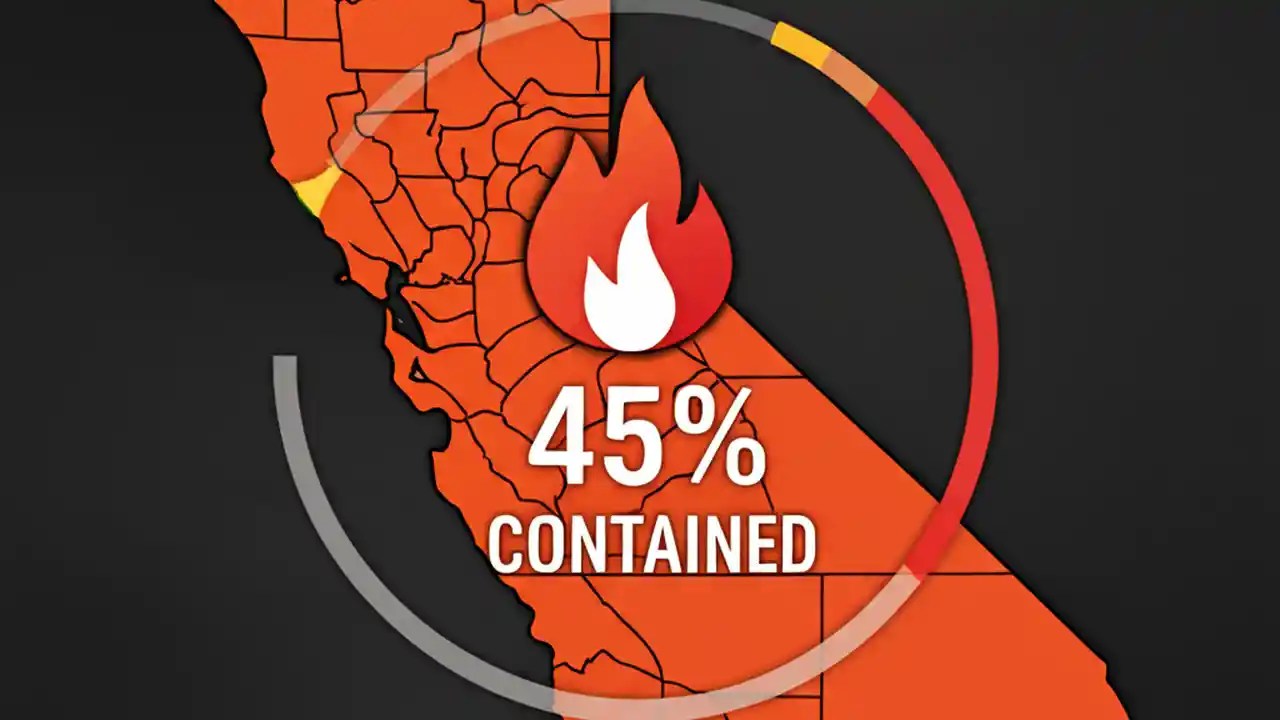 45%
CONTAINED