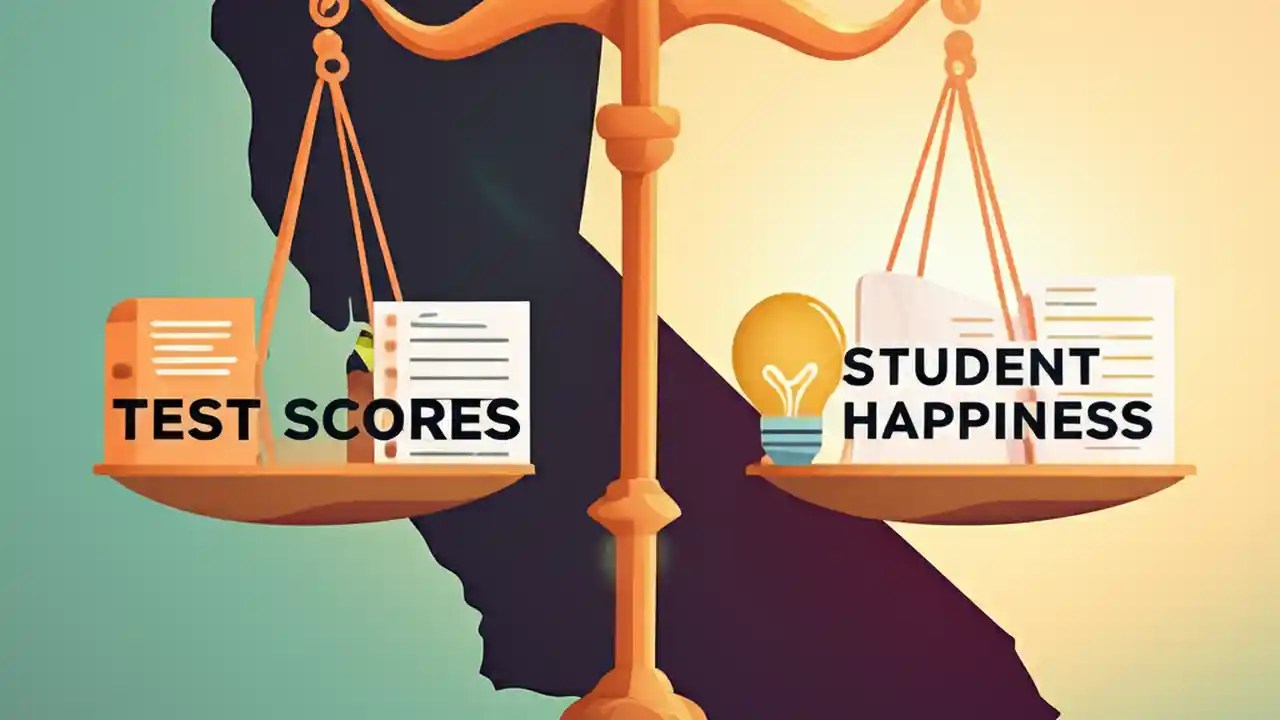 TEST SCORES

STUDENT HAPPINESS