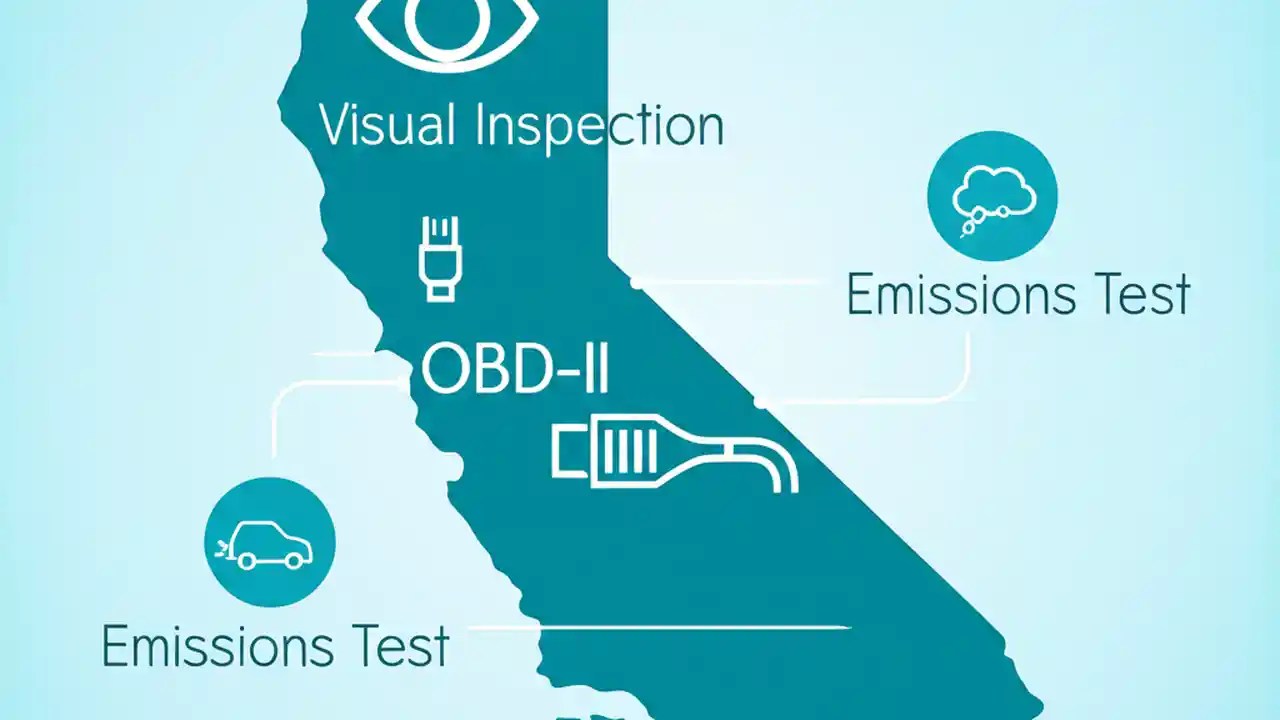 Visual Inspection

Emissions Test

OBD-II

Emissions Test