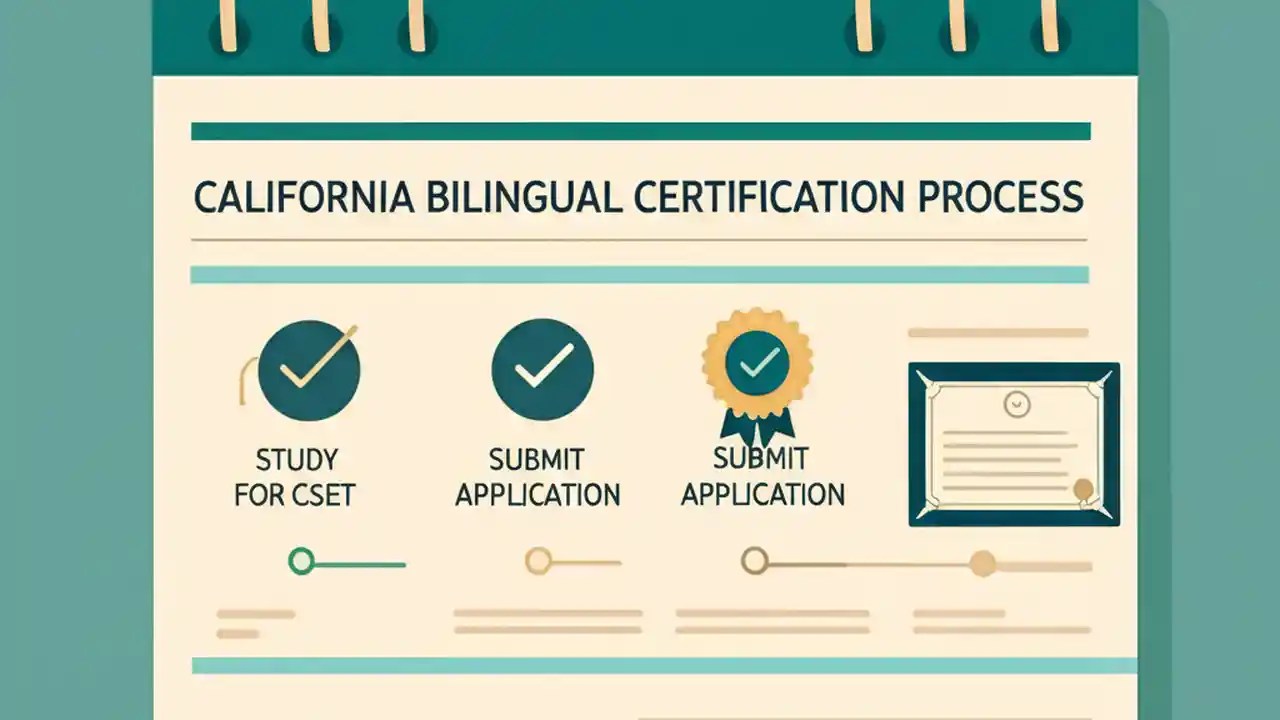 CALIFORNIA BILINGUAL CERTIFICATION PROCESS

STUDY FOR CSET

SUBMIT APPLICATION

SUBMIT APPLICATION