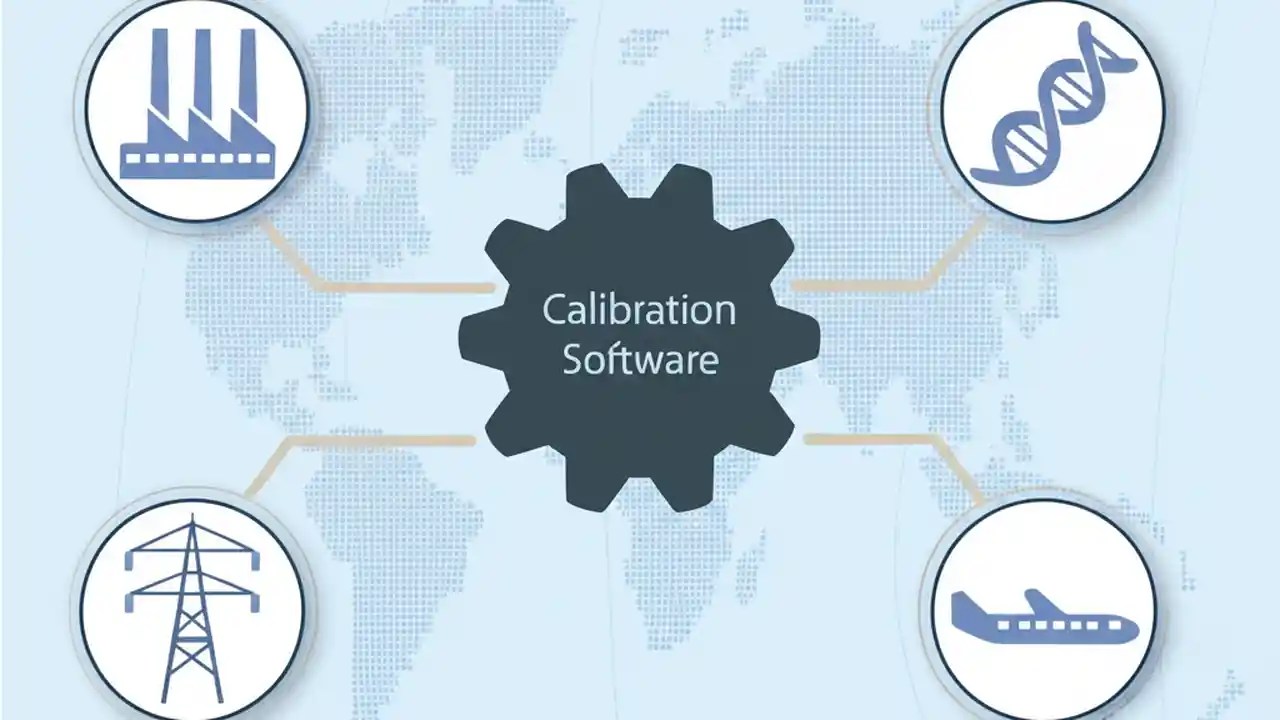 Calibration Software