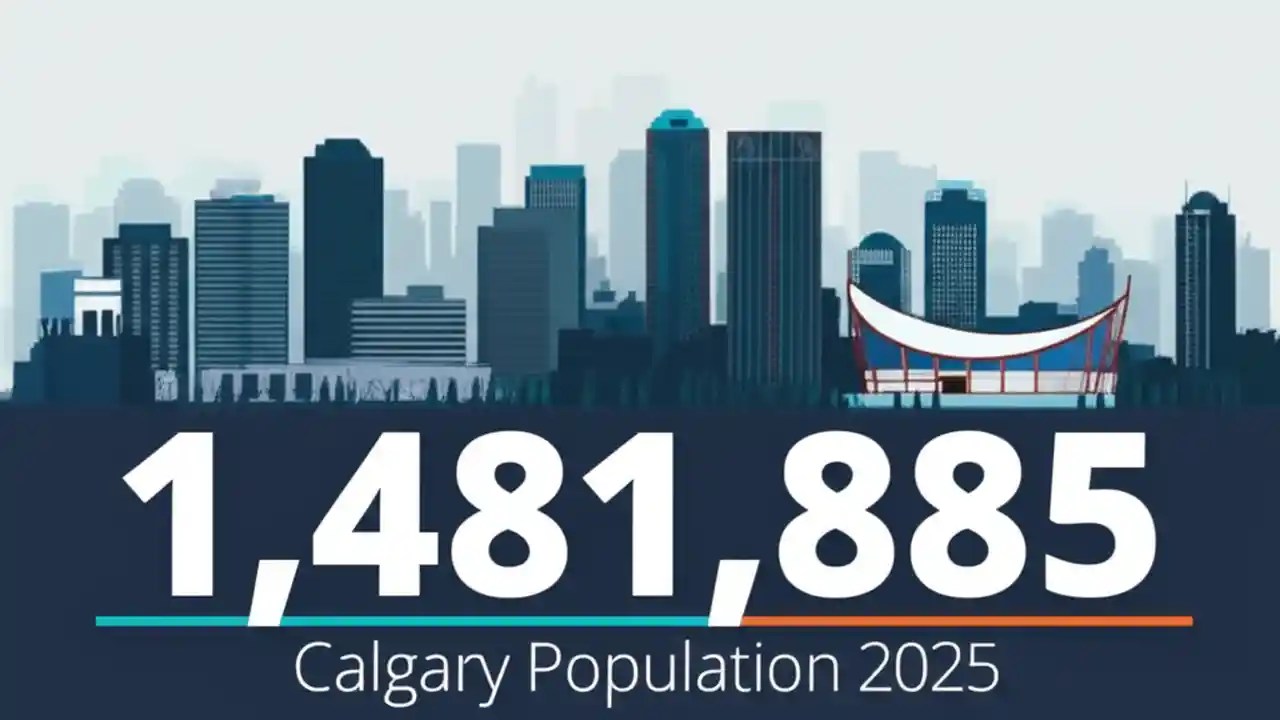 1,481,885

Calgary Population 2025