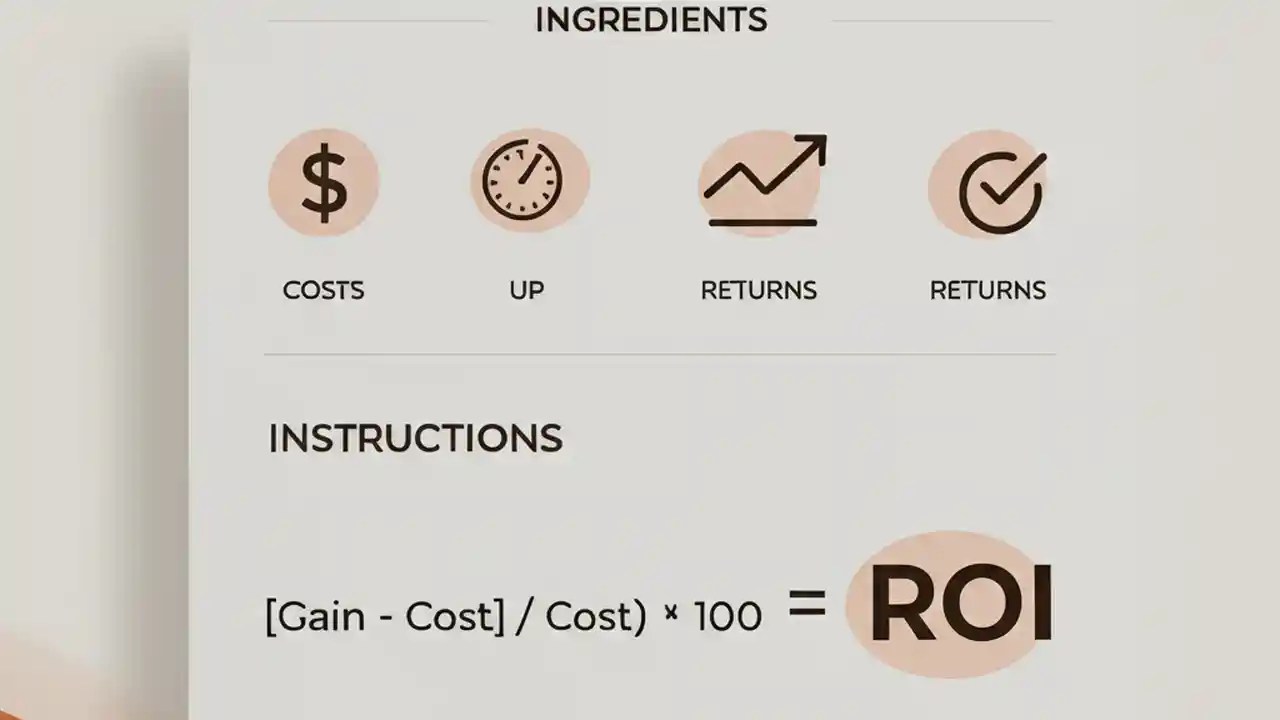 INGREDIENTS

COSTS UP RETURNS RETURNS

INSTRUCTIONS

[Gain - Cost] / Cost) × 100 = ROI