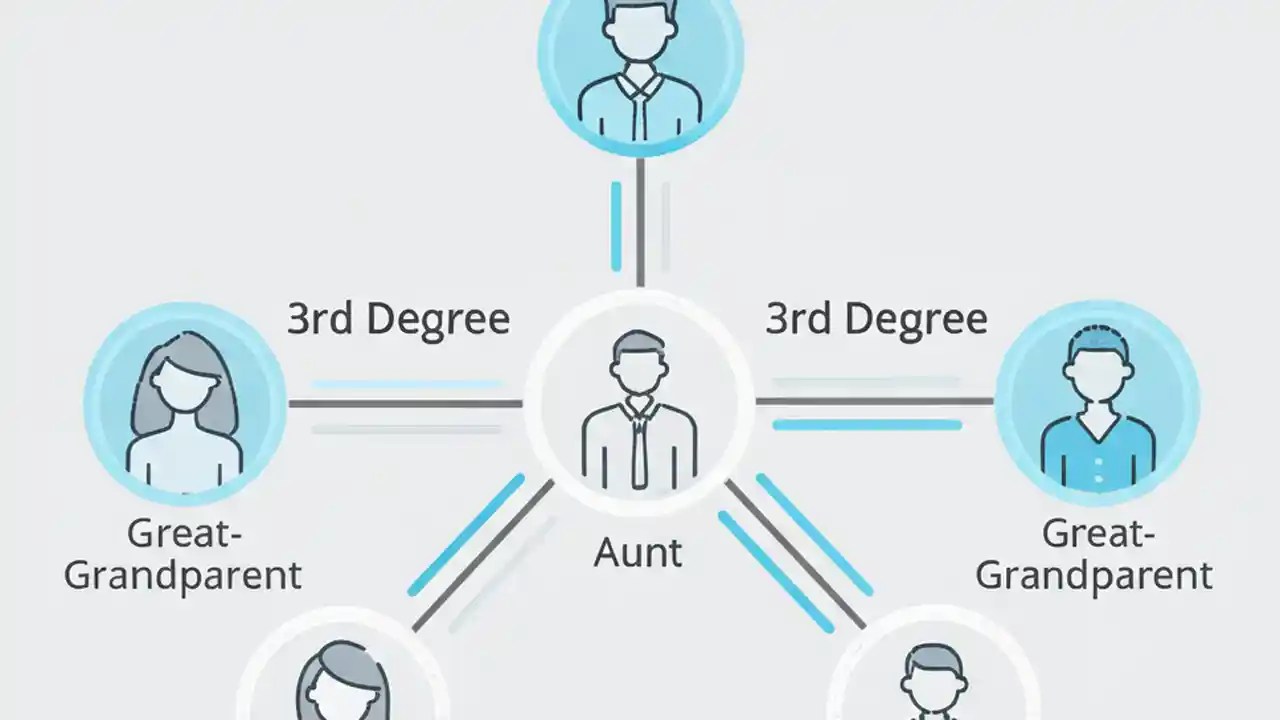 3rd Degree

3rd Degree

Great-Grandparent

Aunt

Great-Grandparent