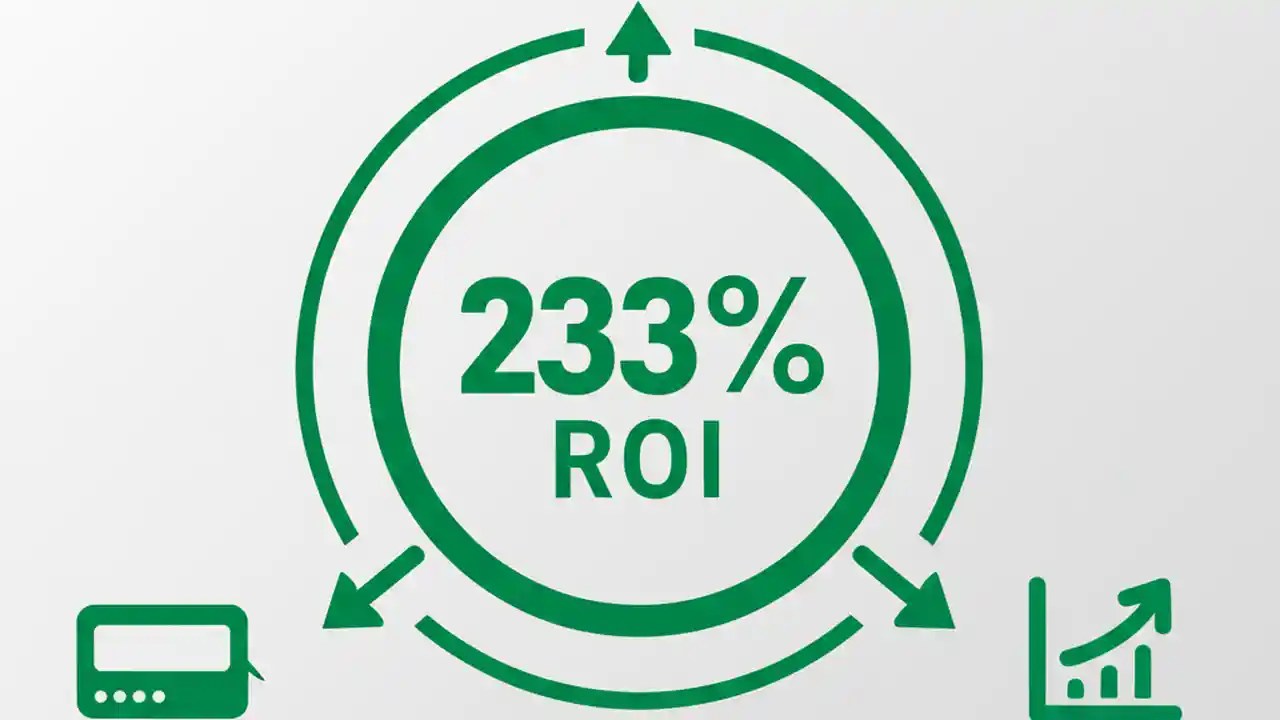 233%
ROI