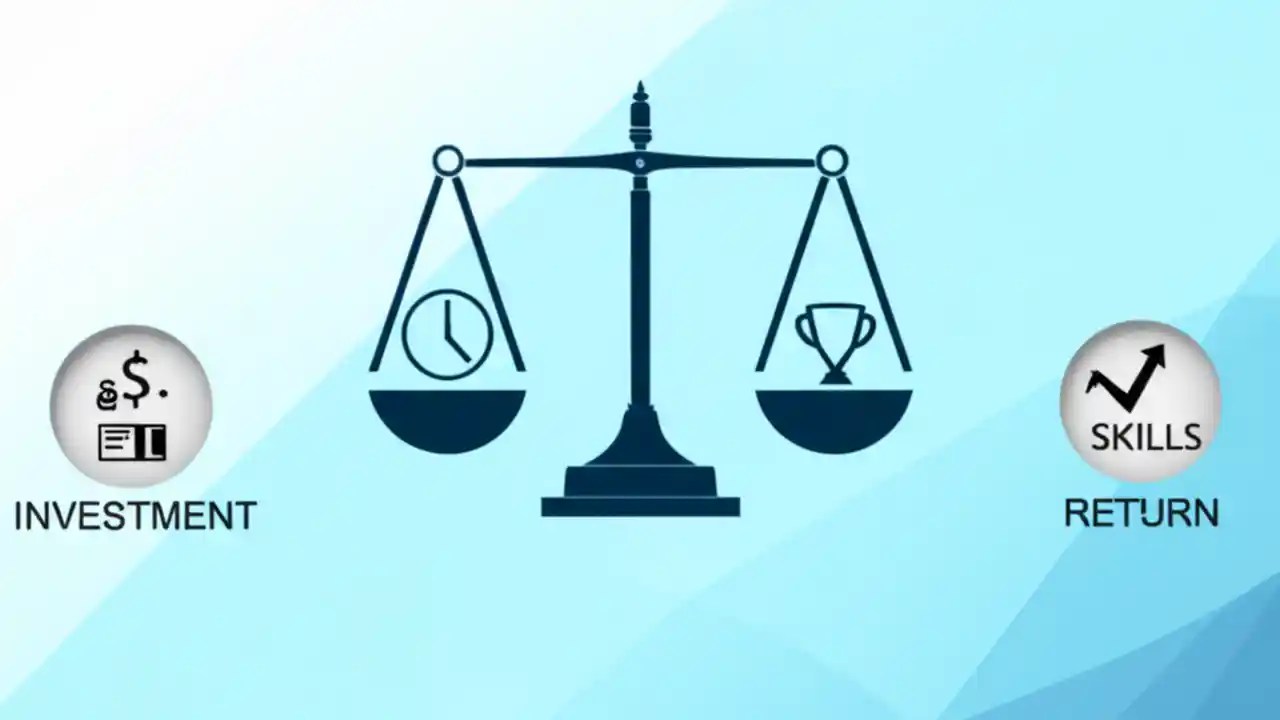 $

INVESTMENT

SKILLS

RETURN