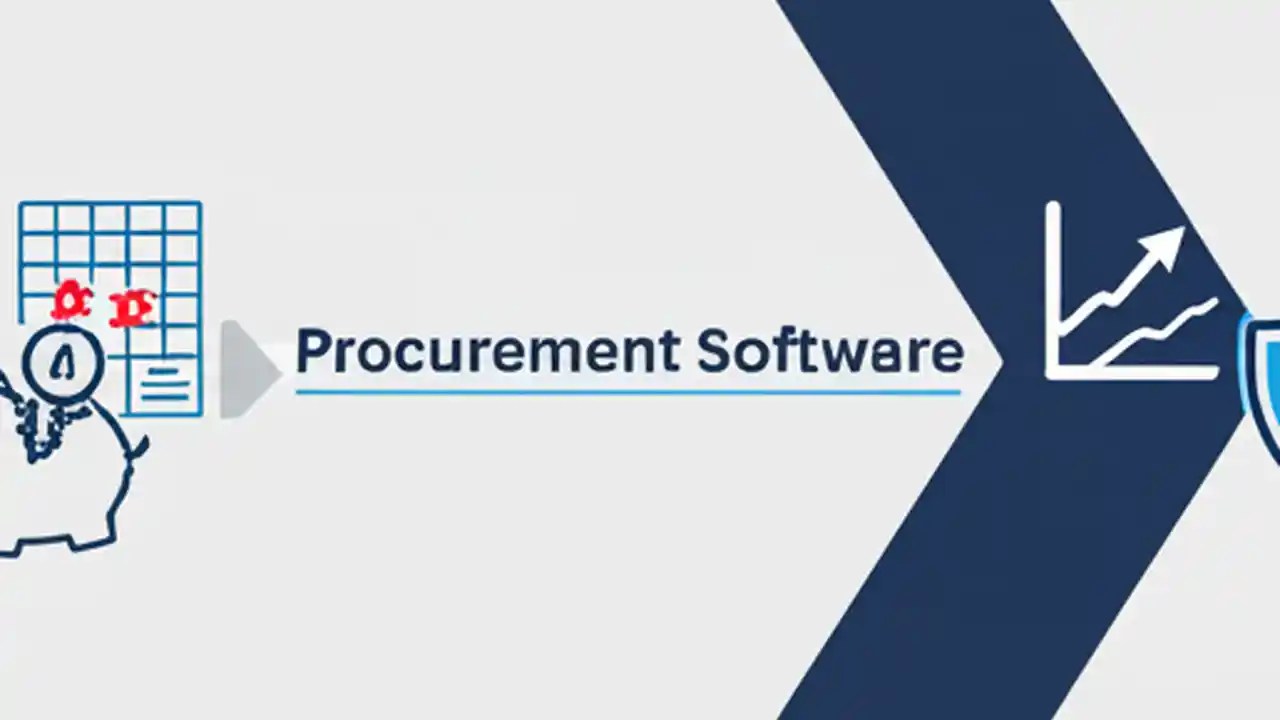 Procurement Software