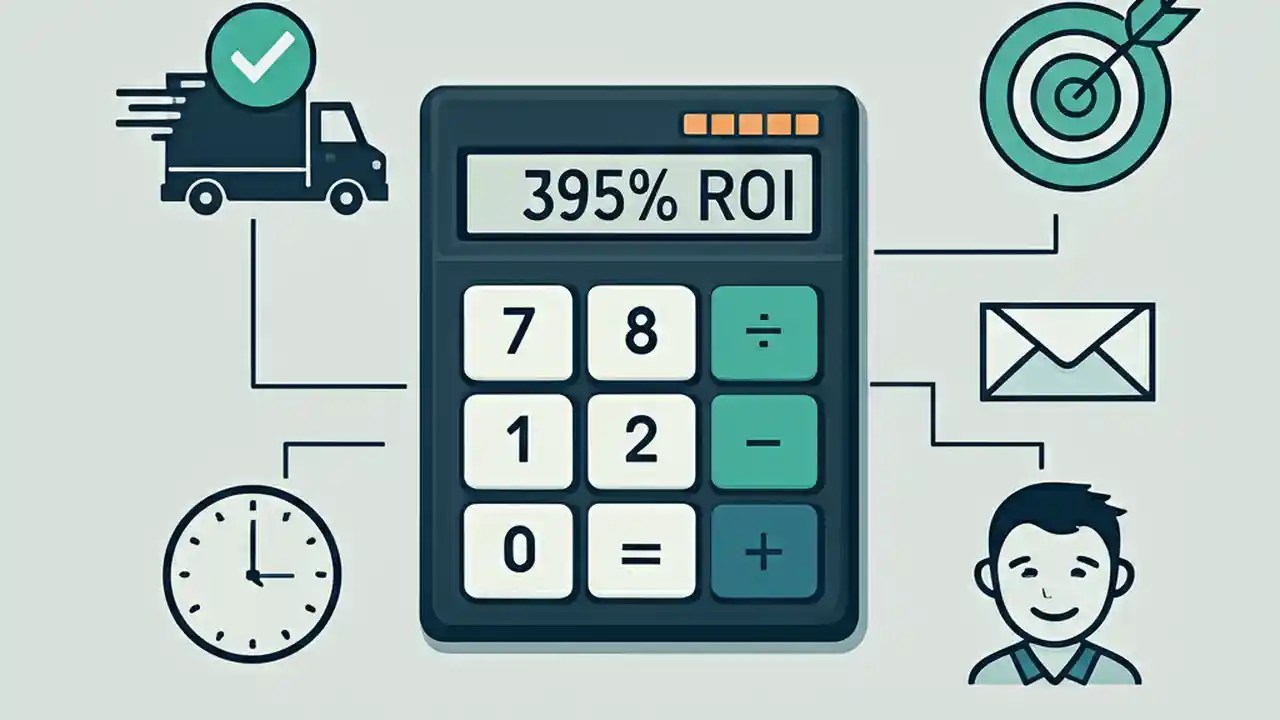 395% ROI

7 8 ÷
1 2 −
0 = +