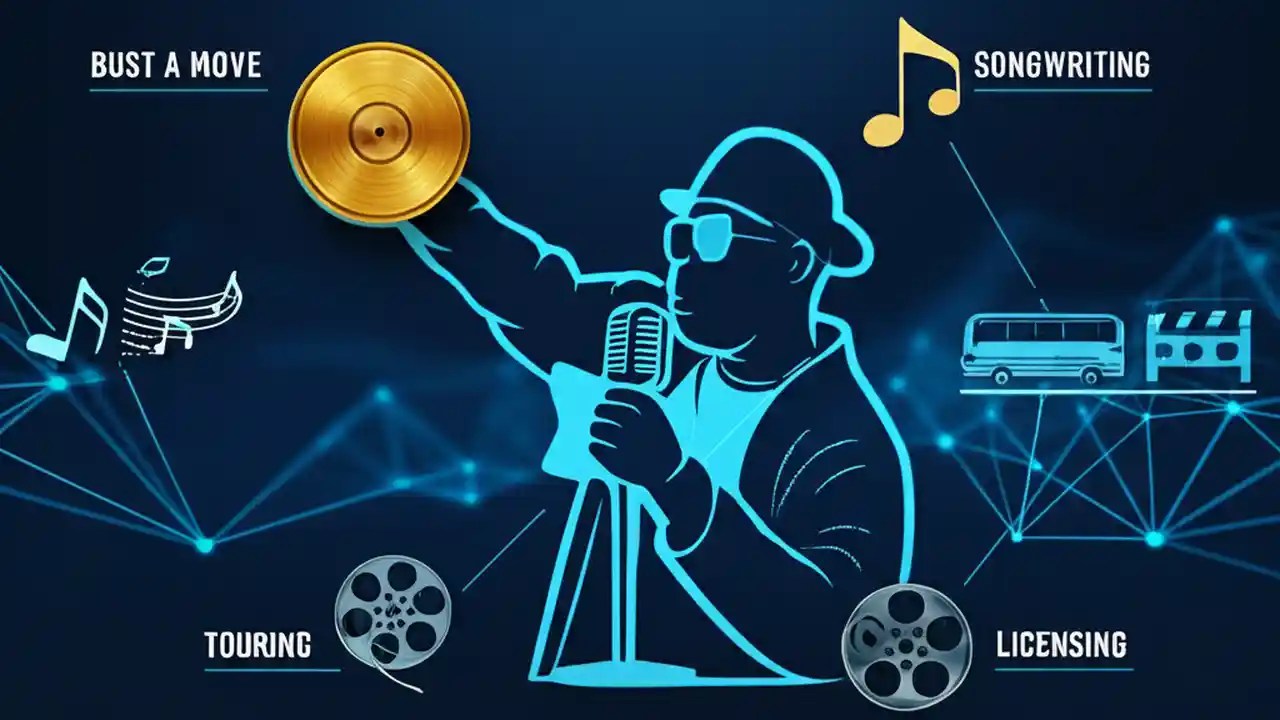 BUST A MOVE

SONGWRITING

TOURING

LICENSING