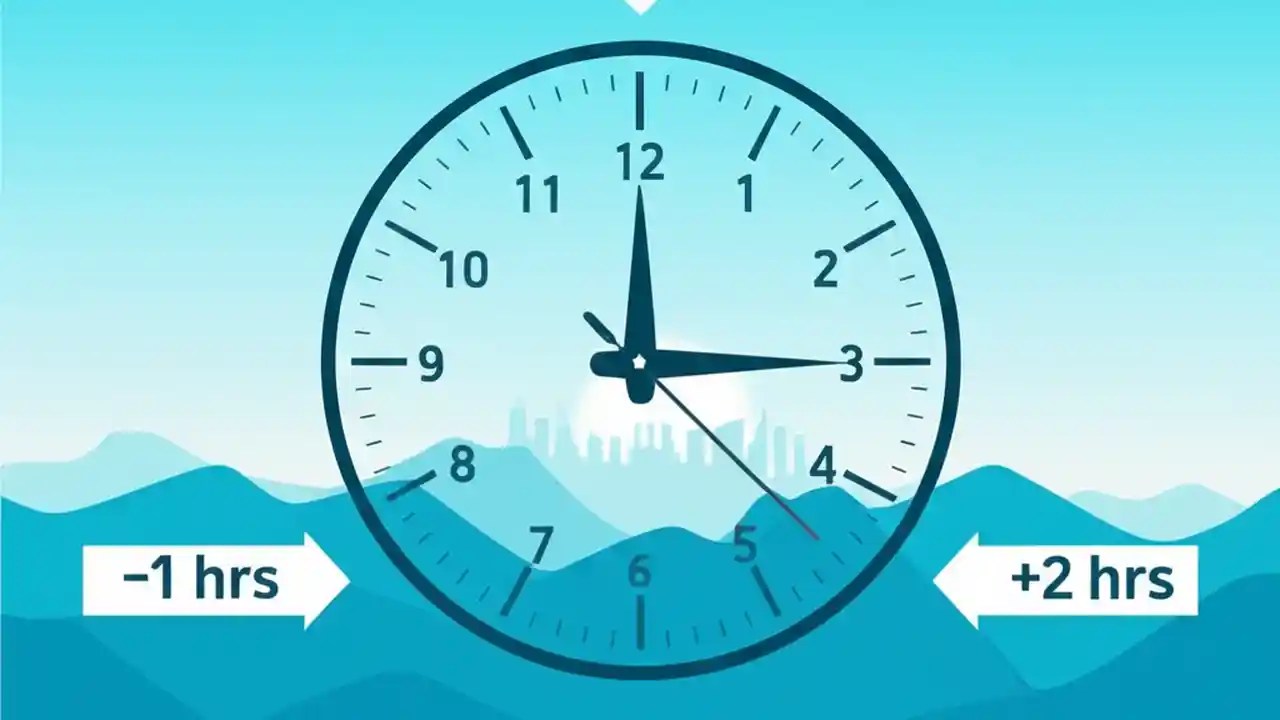 12
1
2
3
4
5
6
7
8
9
10
11

−1 hrs

+2 hrs