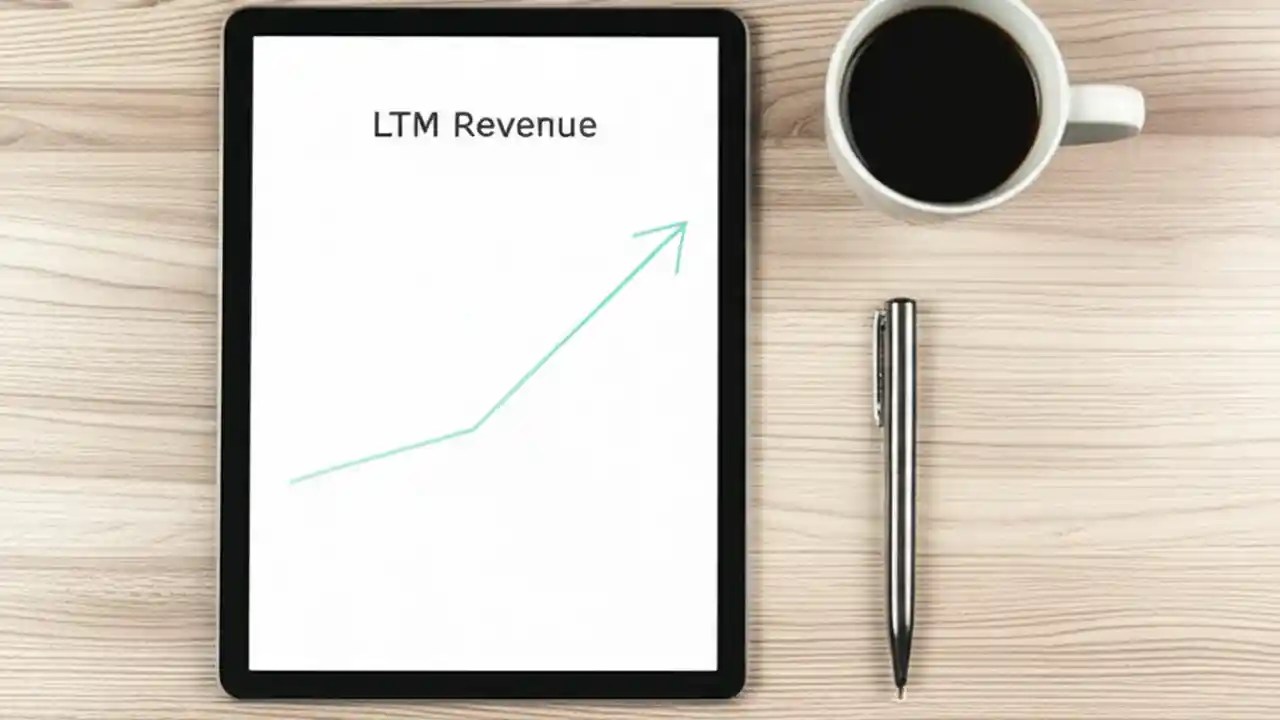 LTM Revenue