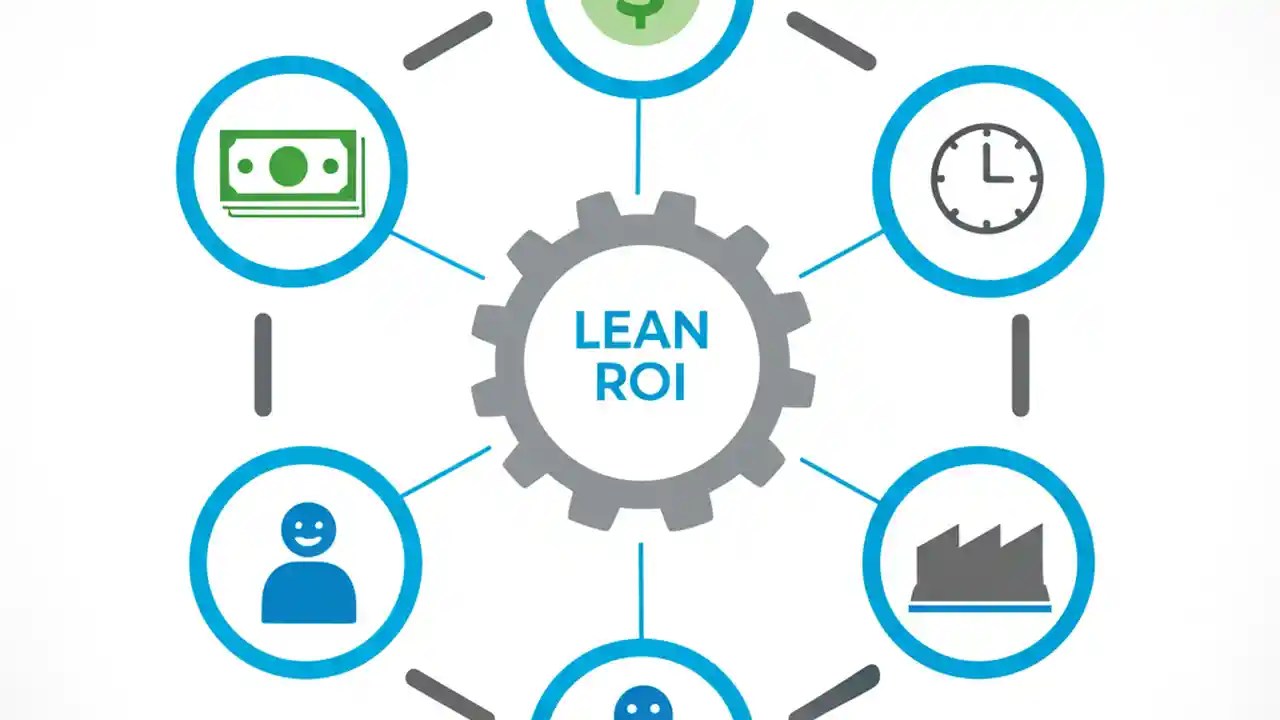 LEAN
ROI