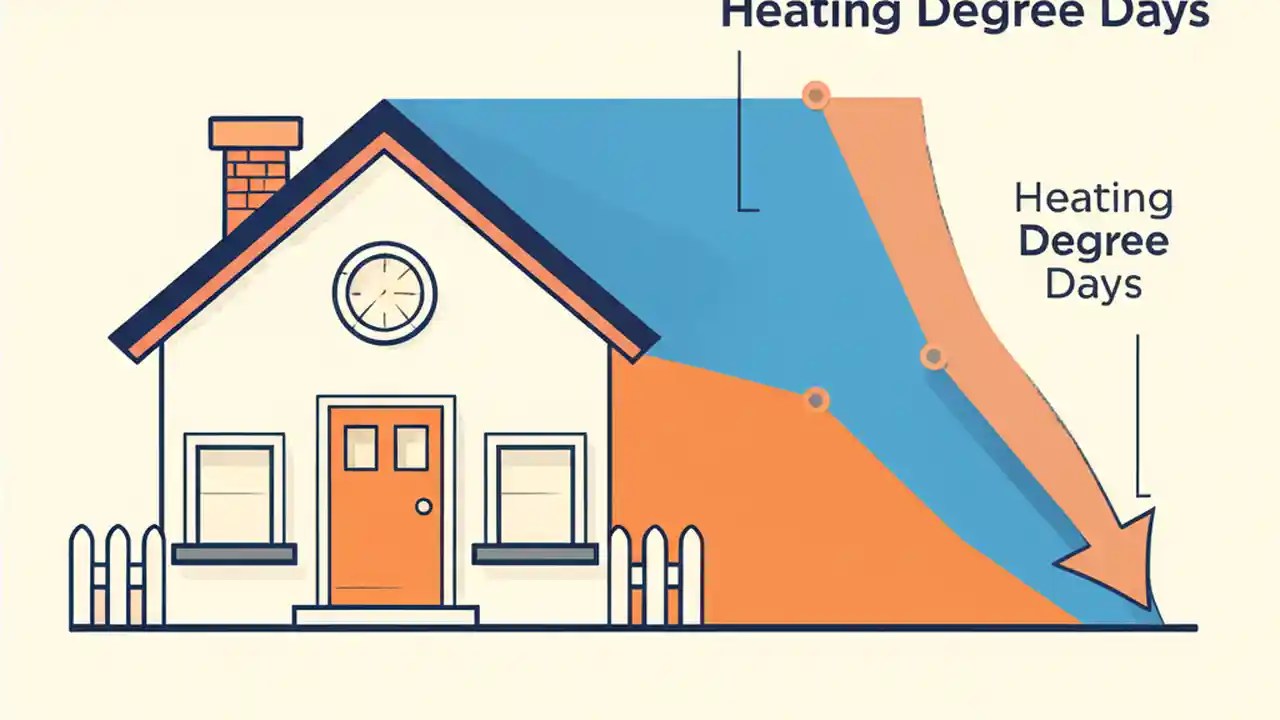 Heating Degree Days

Heating Degree Days