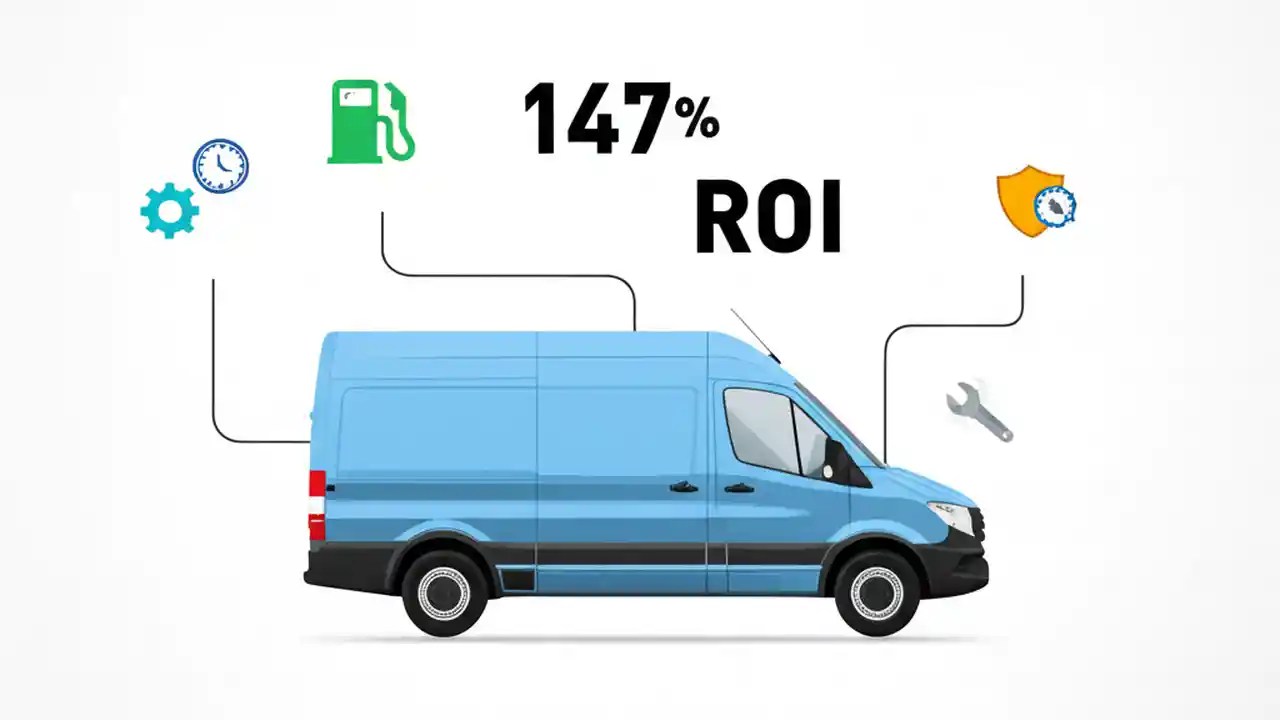 147%
ROI