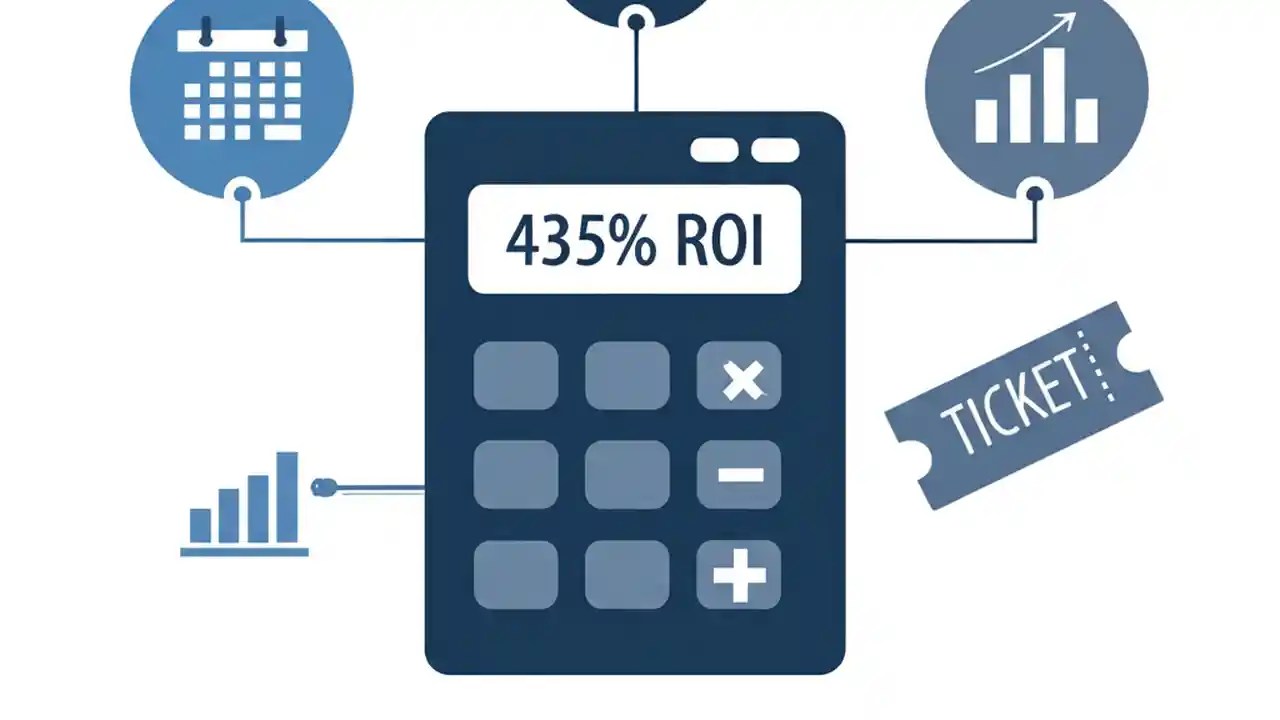 435% ROI

TICKET