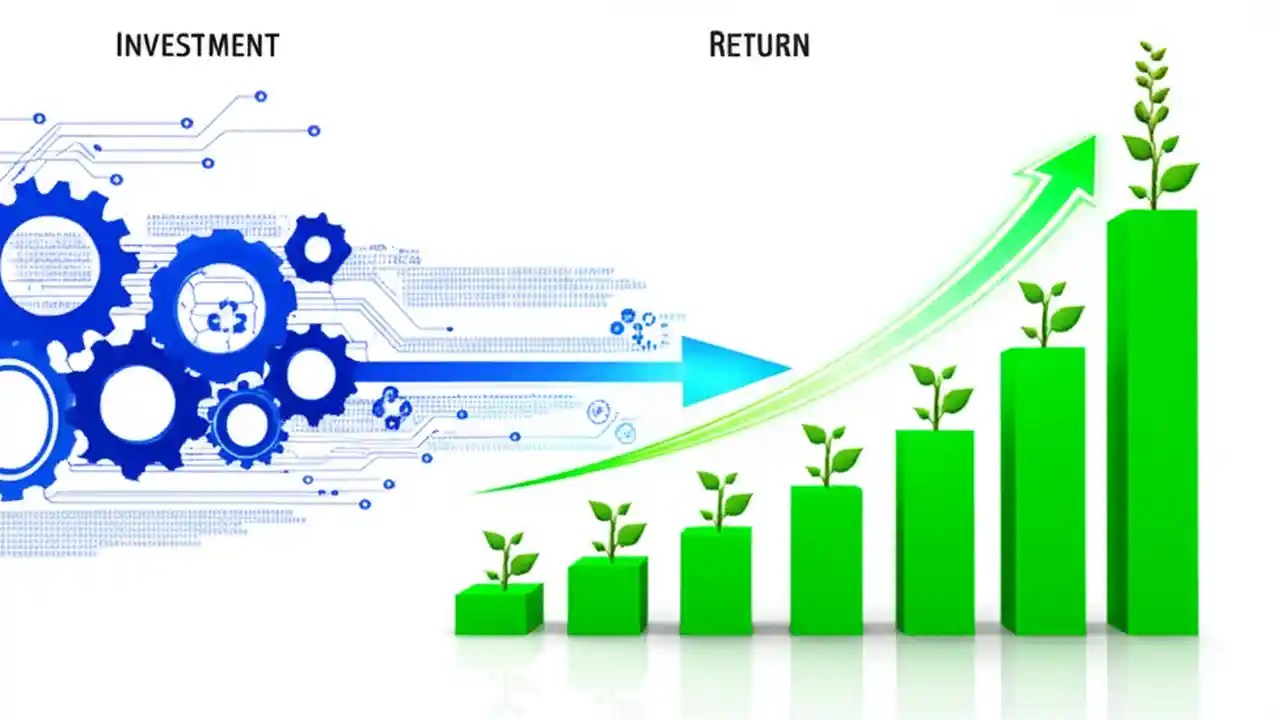 INVESTMENT

RETURN