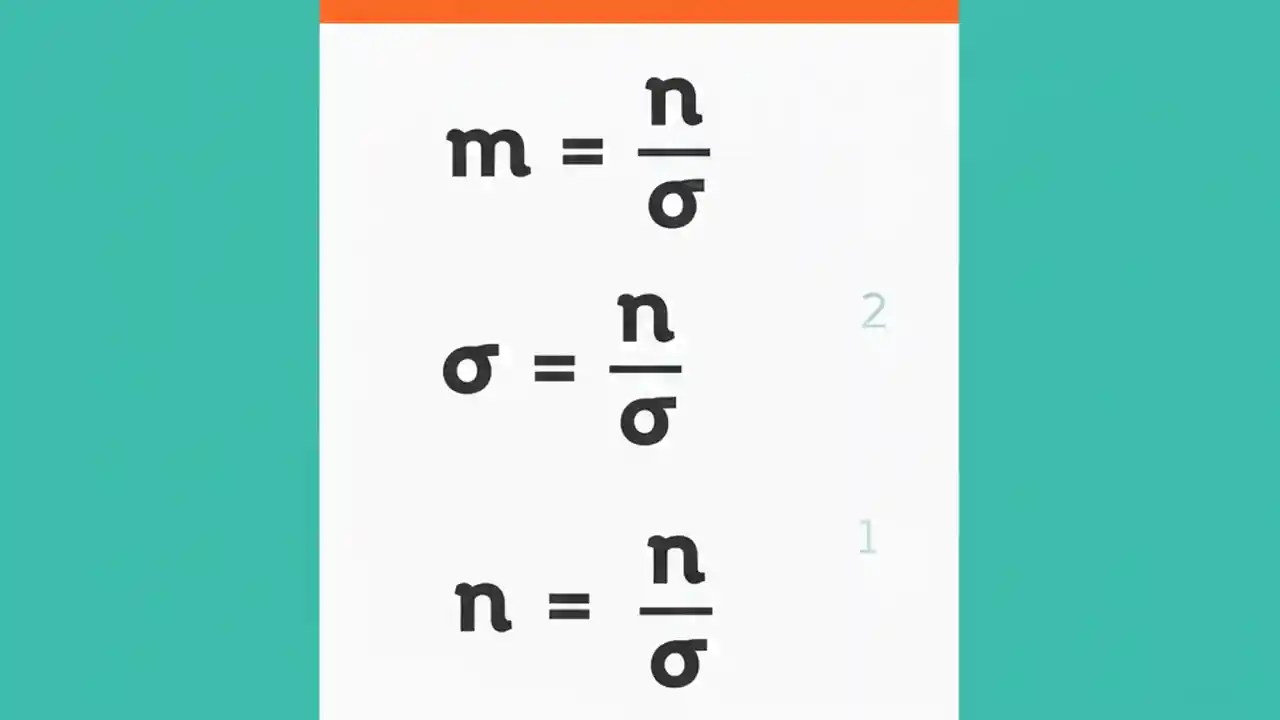 $m = \frac{n}{\sigma}$

2

$\sigma = \frac{n}{\sigma}$

1

$n = \frac{n}{\sigma}$