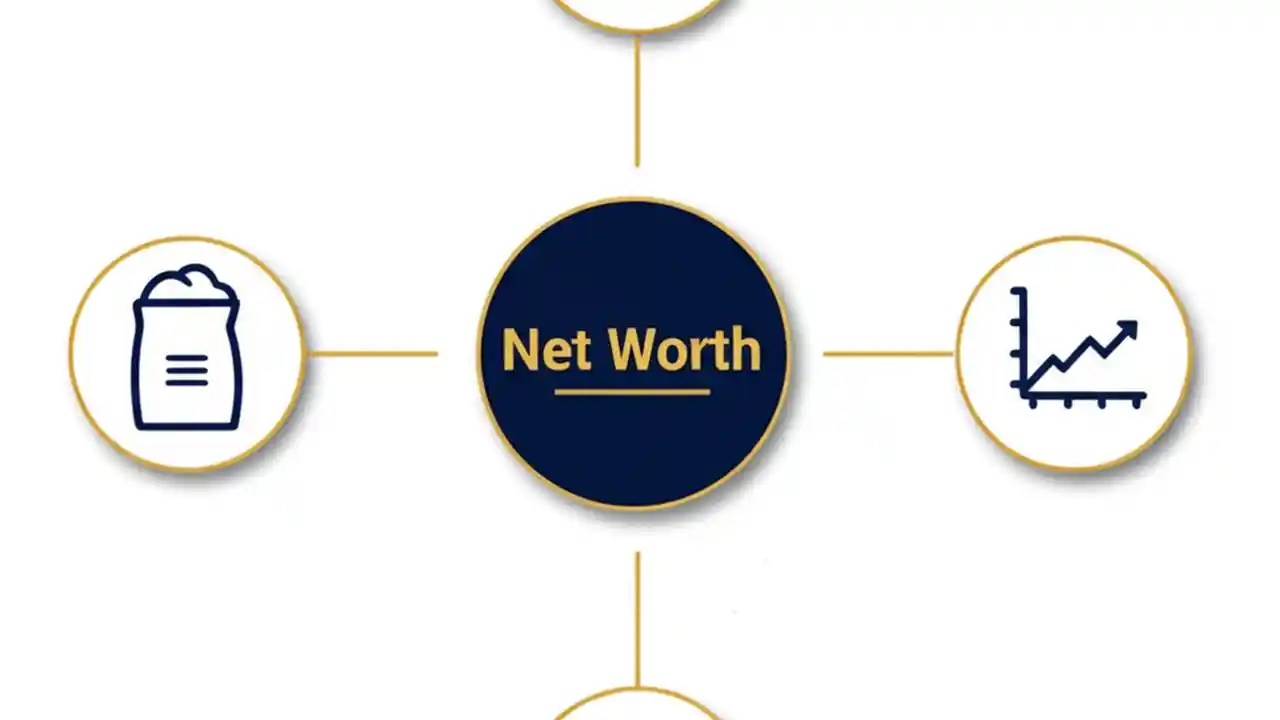 Net Worth