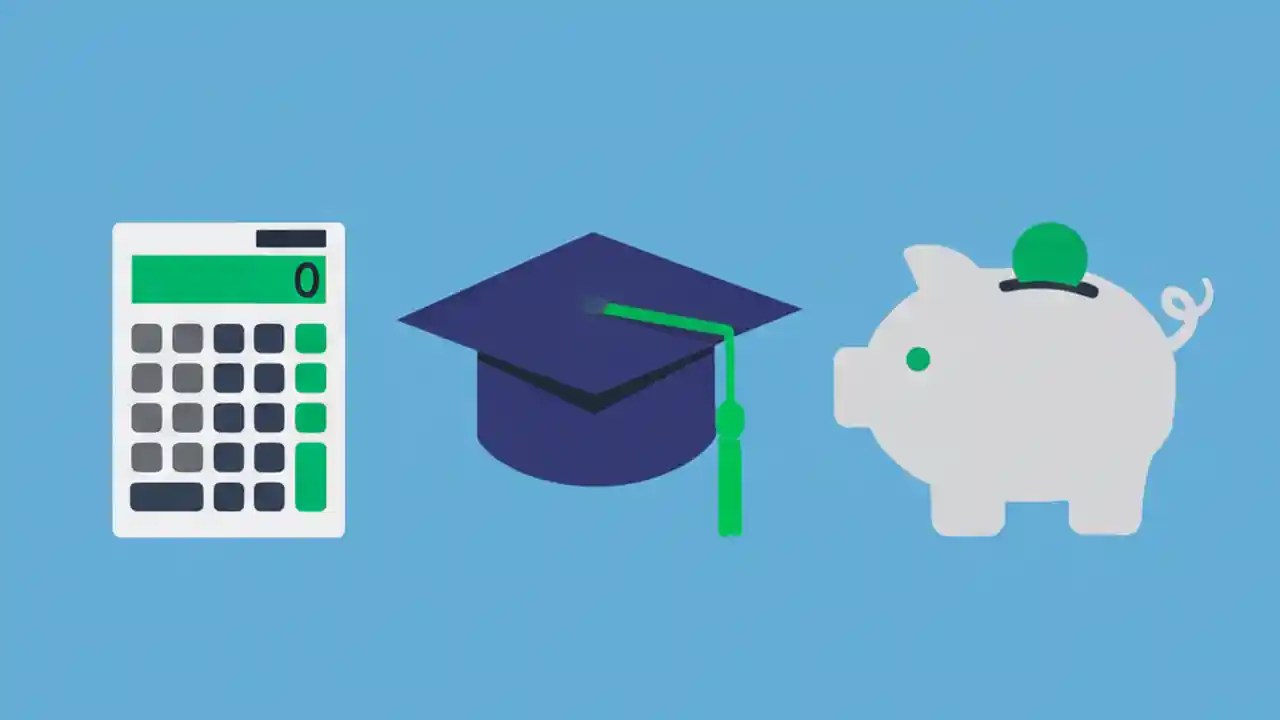 0