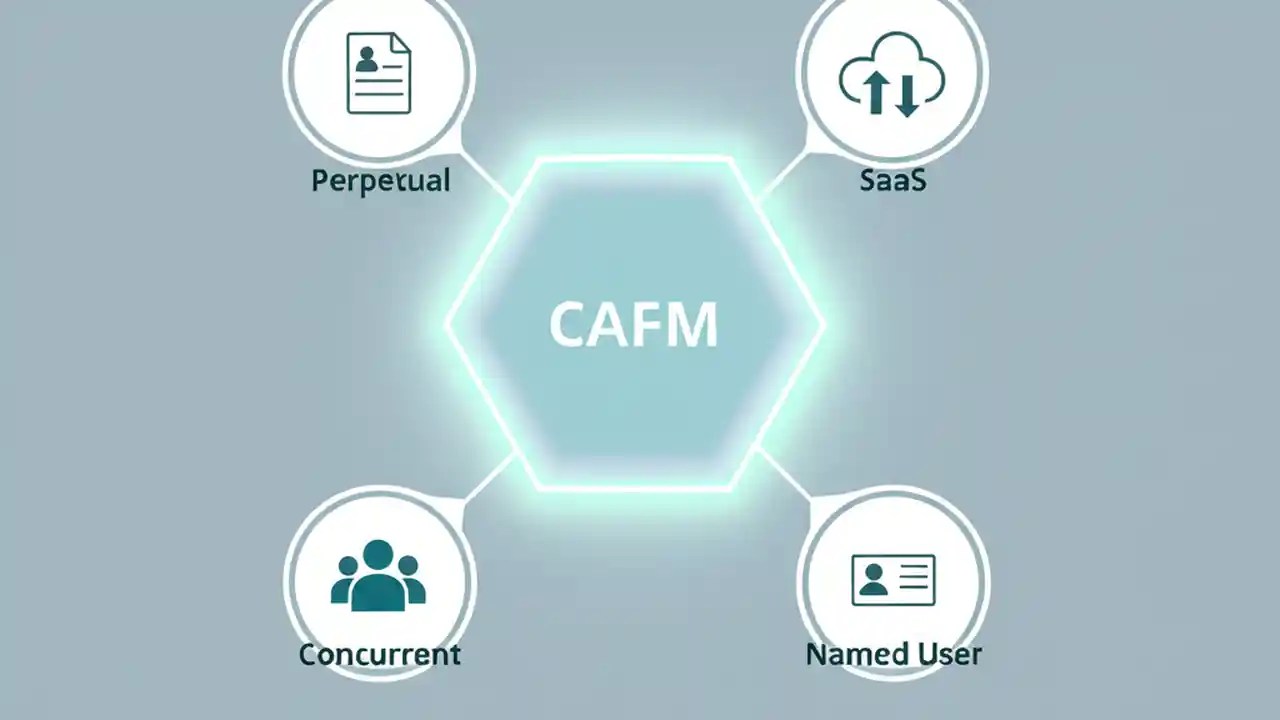 Perpetual

SaaS

CAFM

Concurrent

Named User