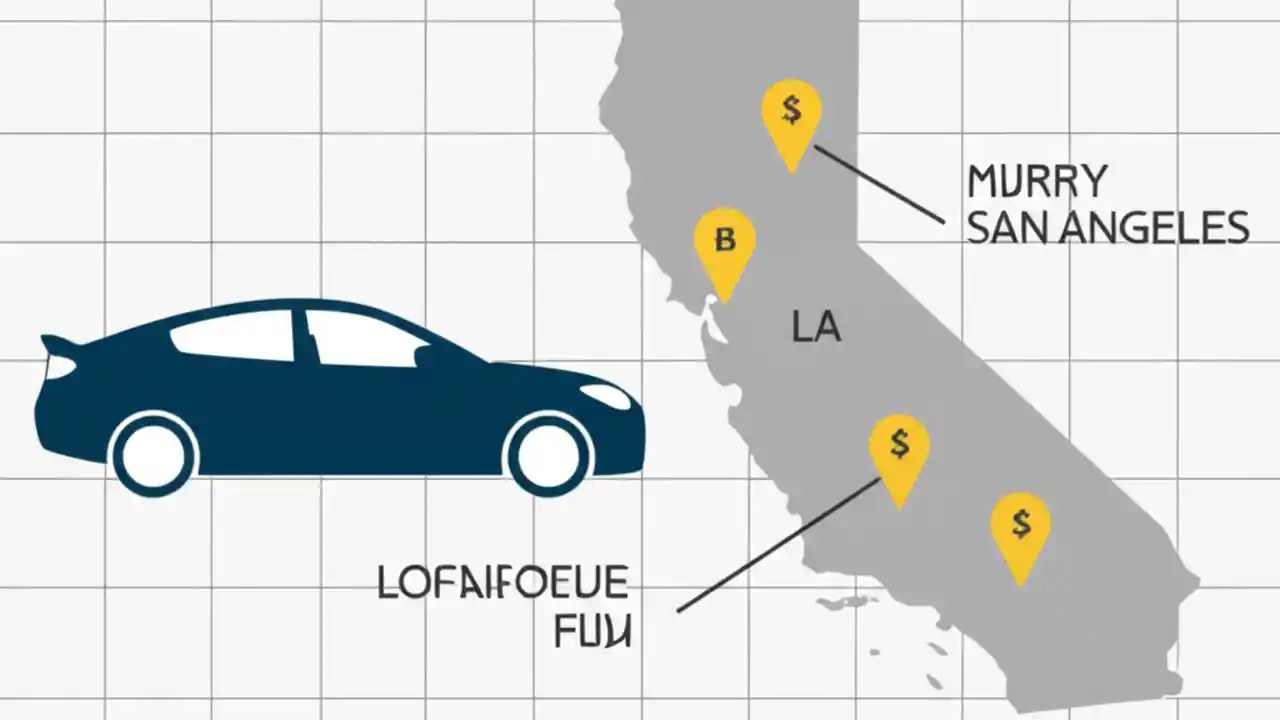 $

MURRY
SAN ANGELES

B

LA

$

$

LOFAIFOEUE
FUN