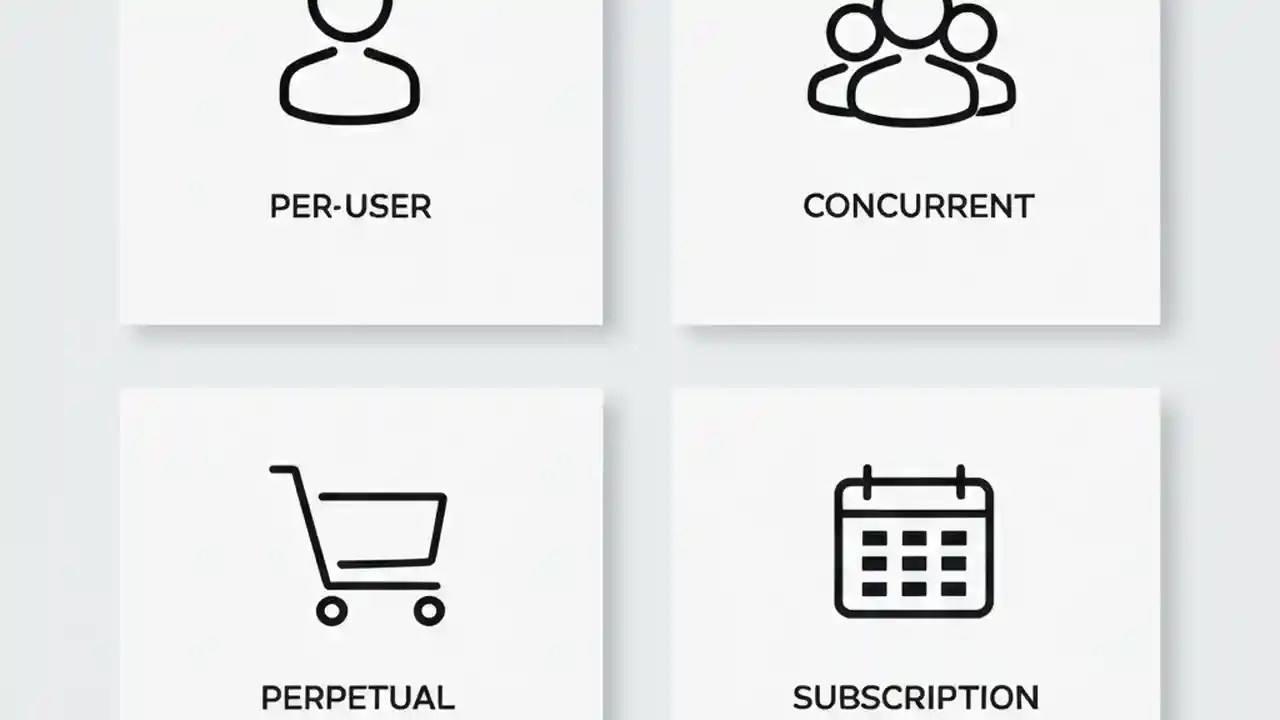 PER-USER

CONCURRENT

PERPETUAL

SUBSCRIPTION