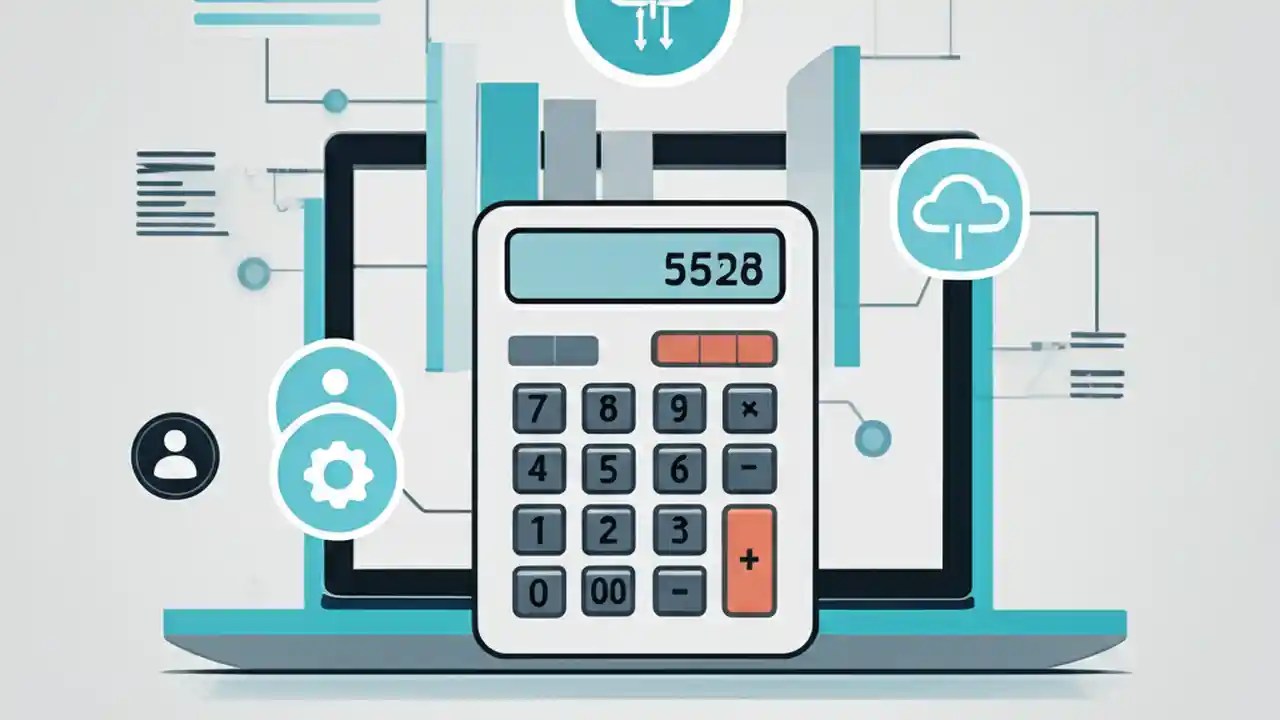 5528

7 8 9 ×
4 5 6 −
1 2 3 +
0 00 −