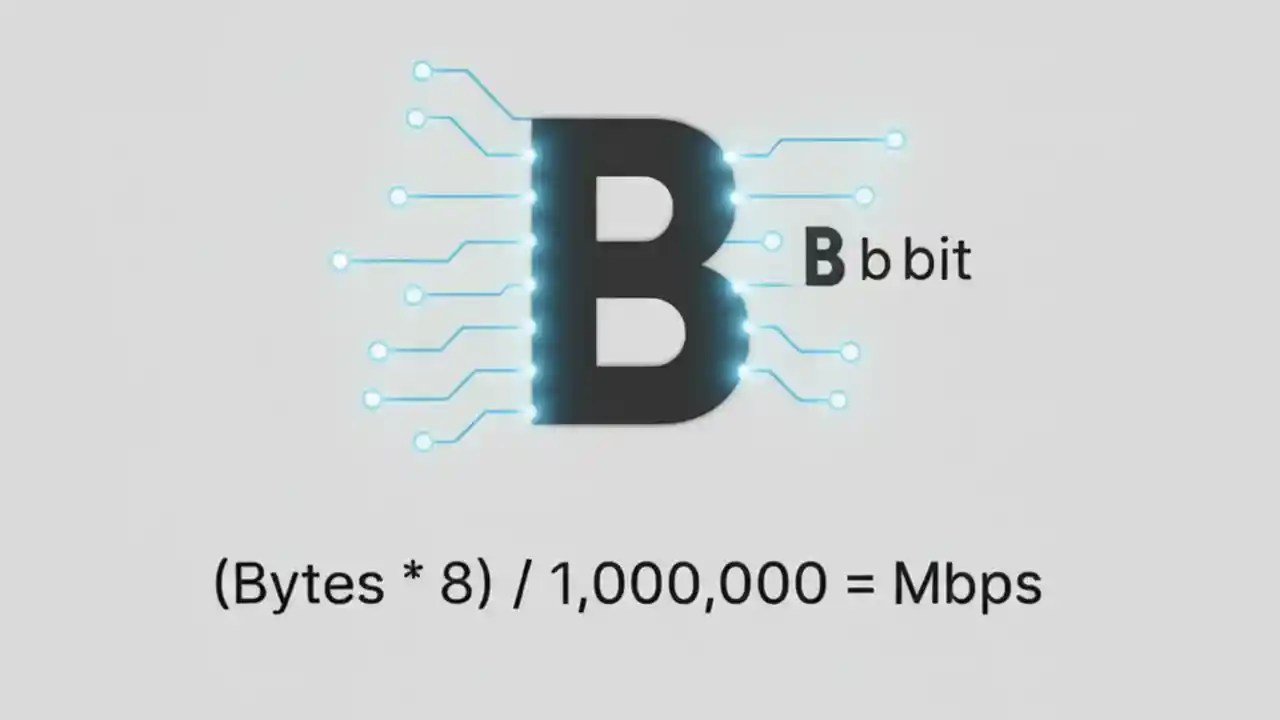 B

B b bit

(Bytes * 8) / 1,000,000 = Mbps