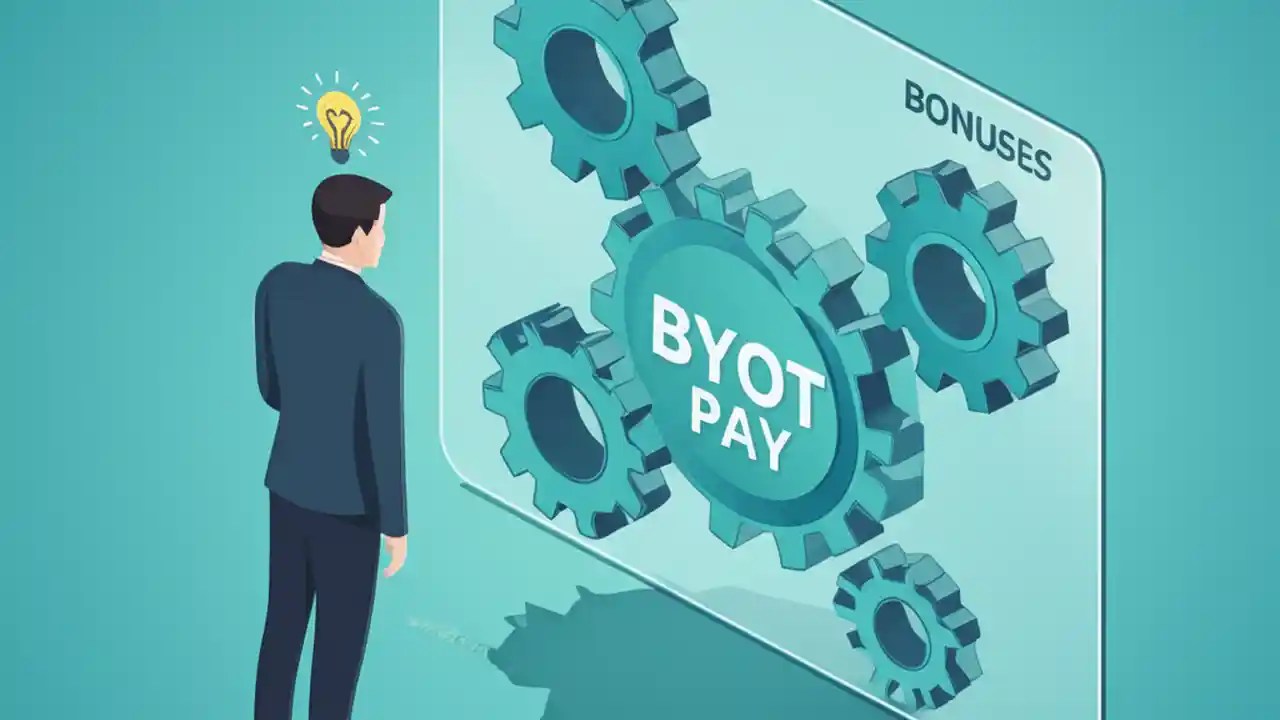 BONUSES

BYOT
PAY