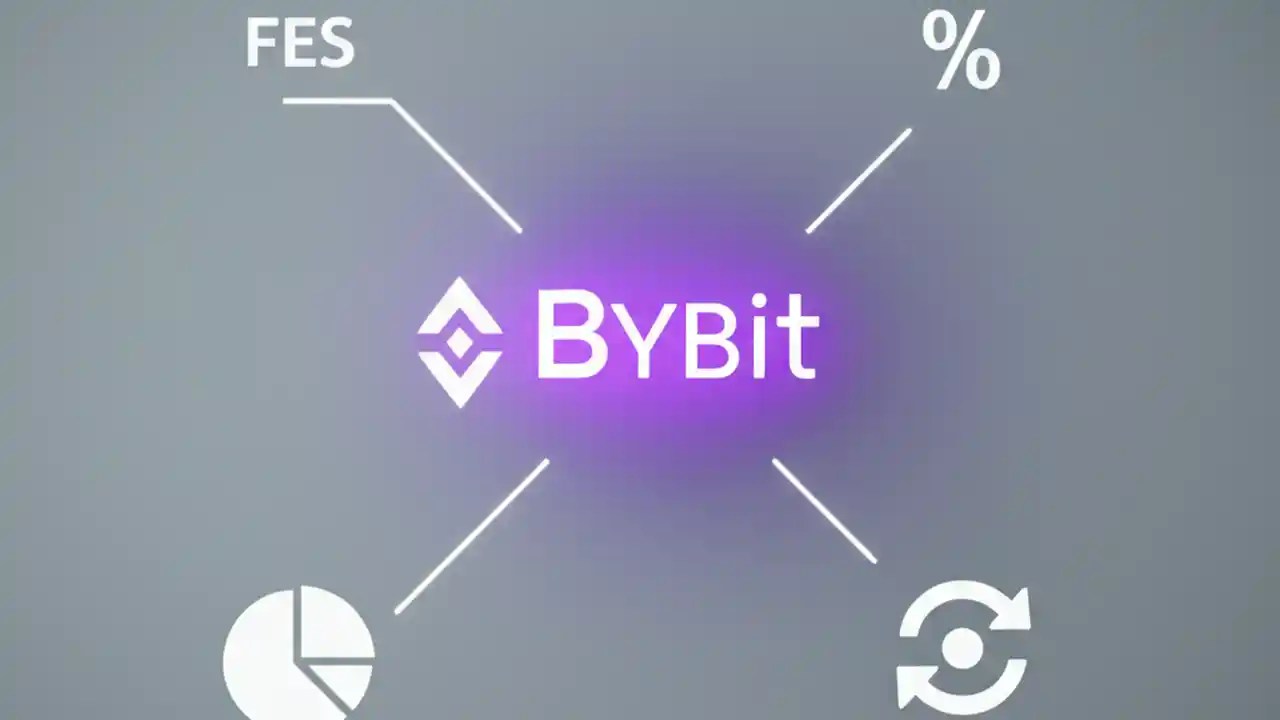 FES

%

BYBit