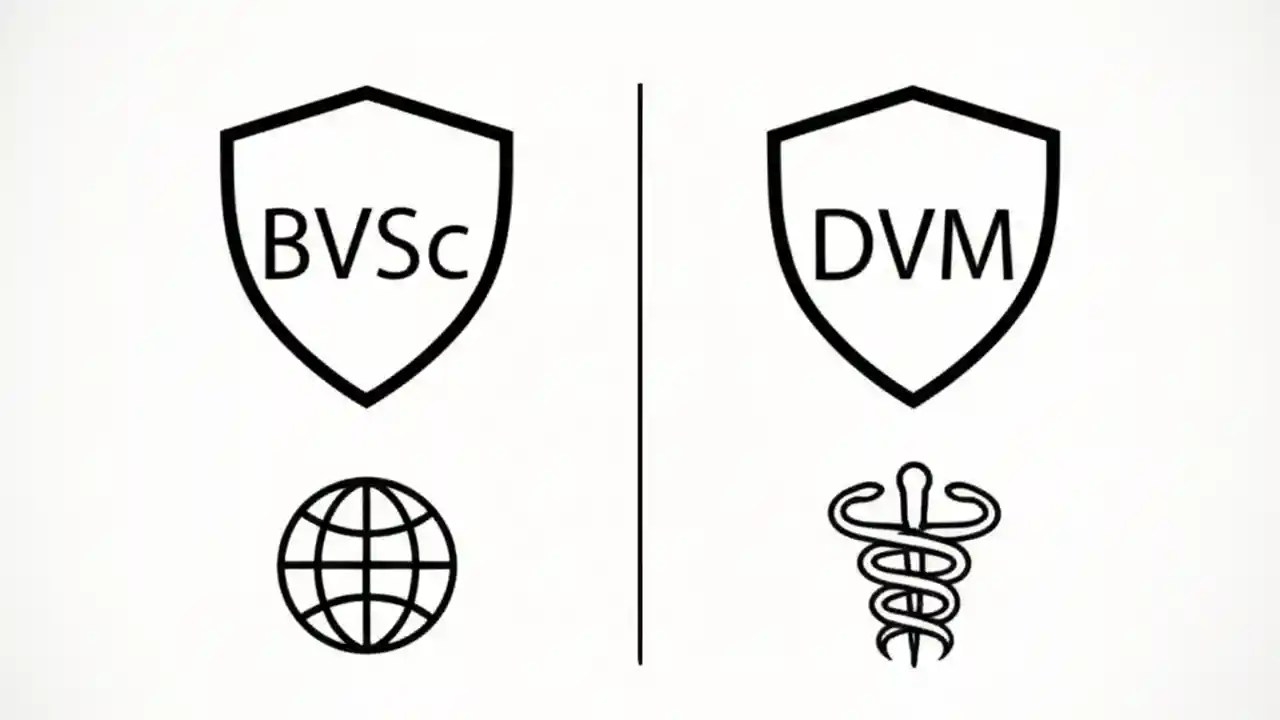 BVSc

DVM