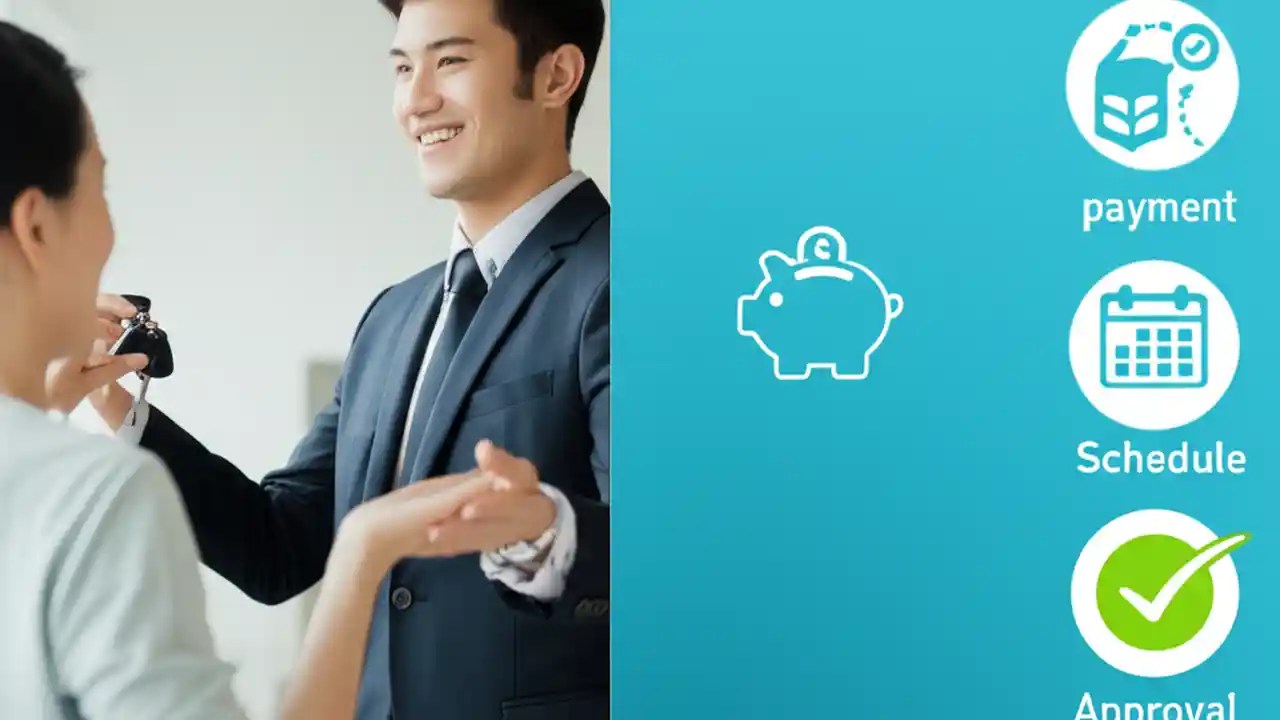 payment

Schedule

Approval