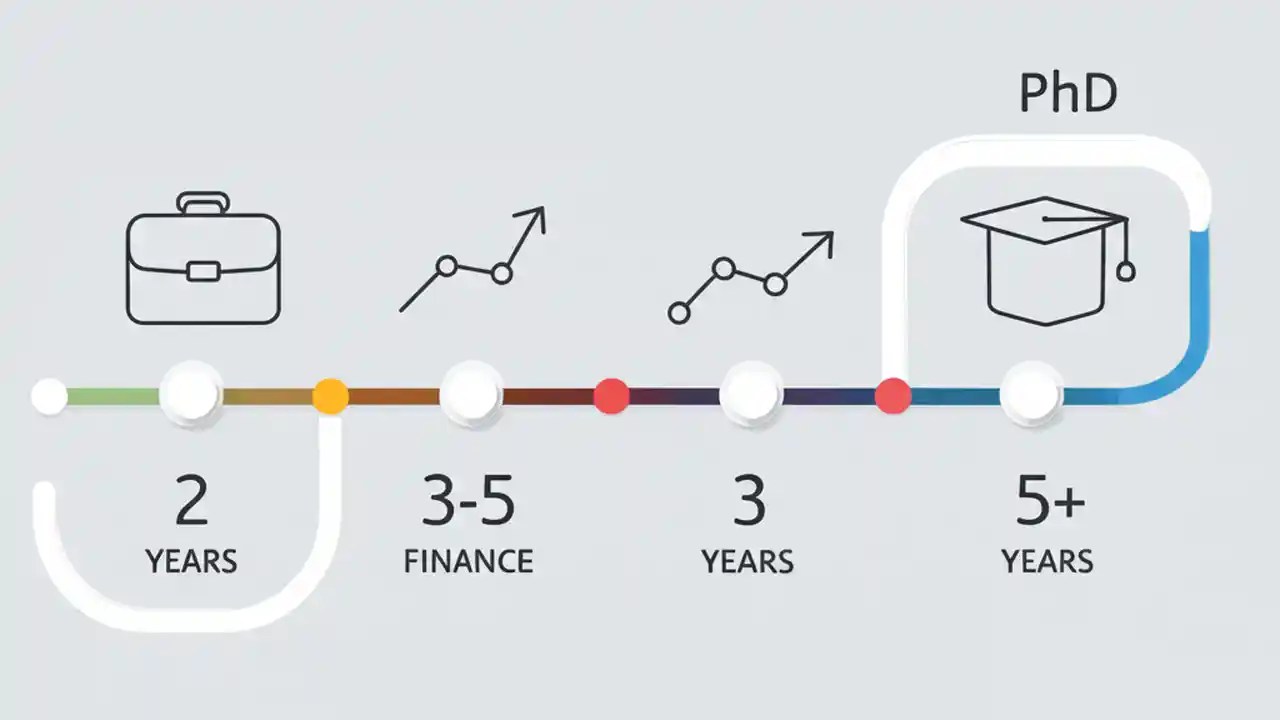 PhD

2
YEARS

3-5
FINANCE

3
YEARS

5+
YEARS