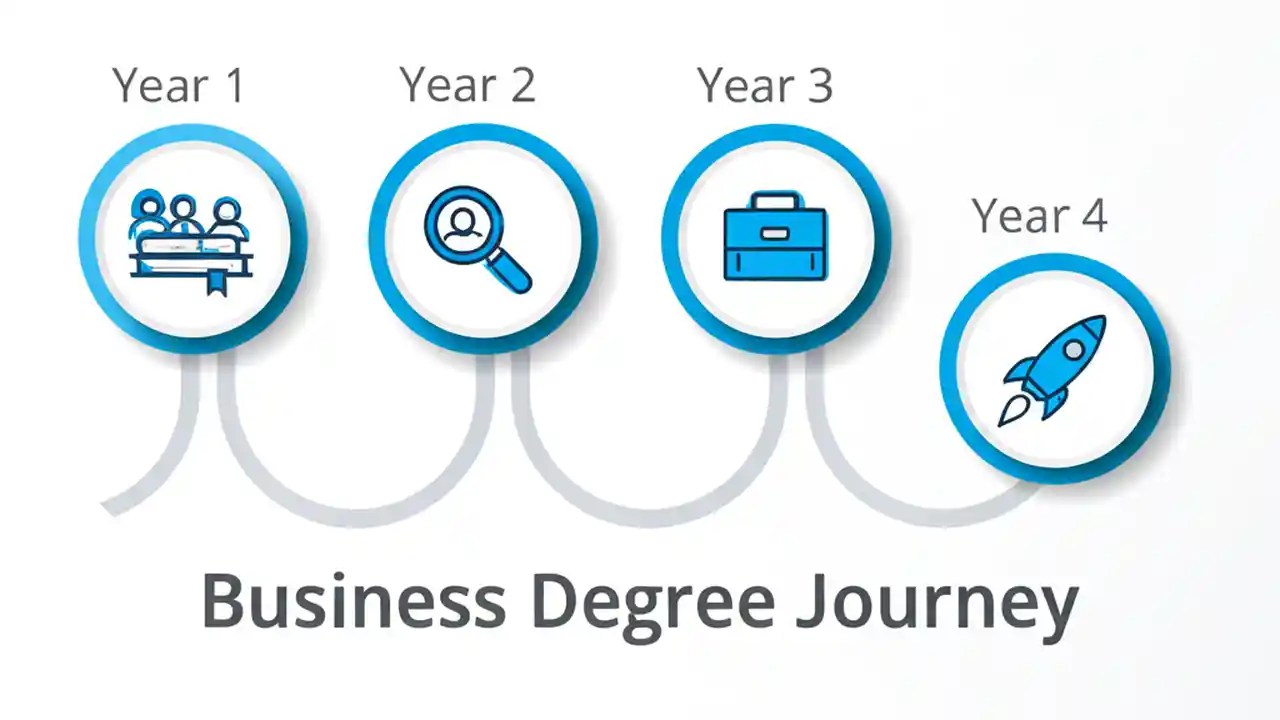 Year 1

Year 2

Year 3

Year 4

Business Degree Journey