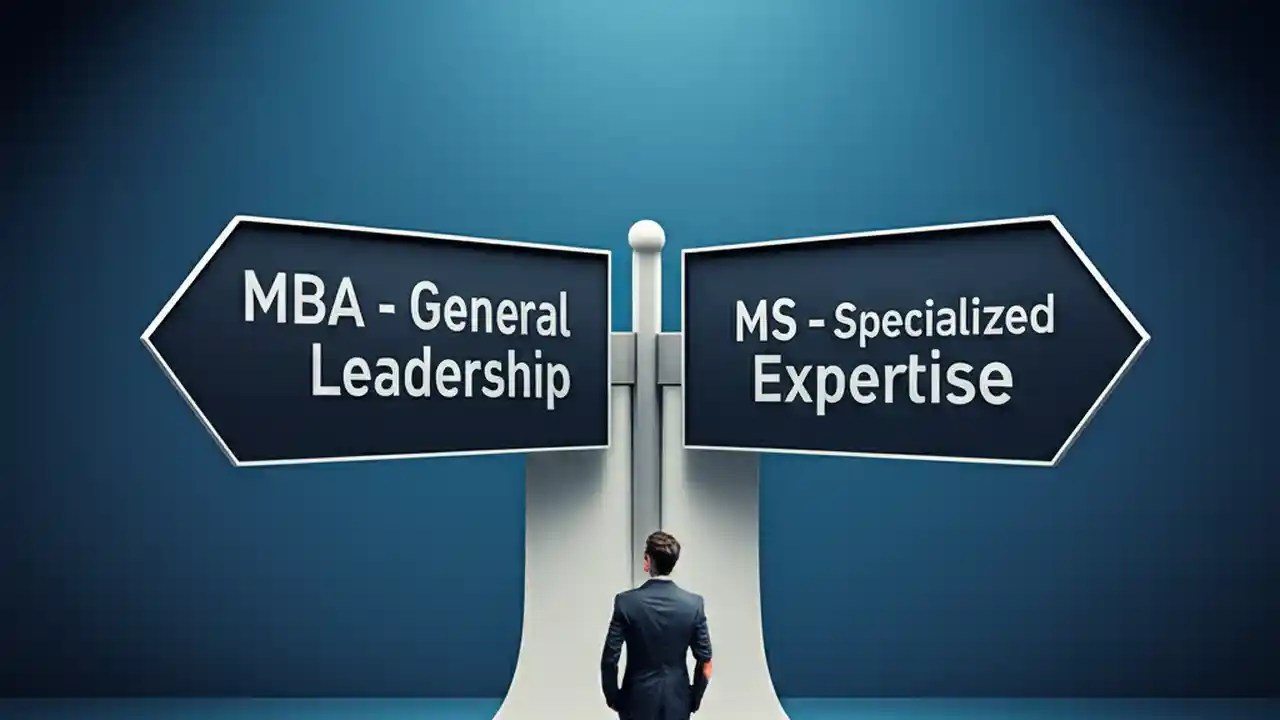 MBA - General Leadership

MS - Specialized Expertise