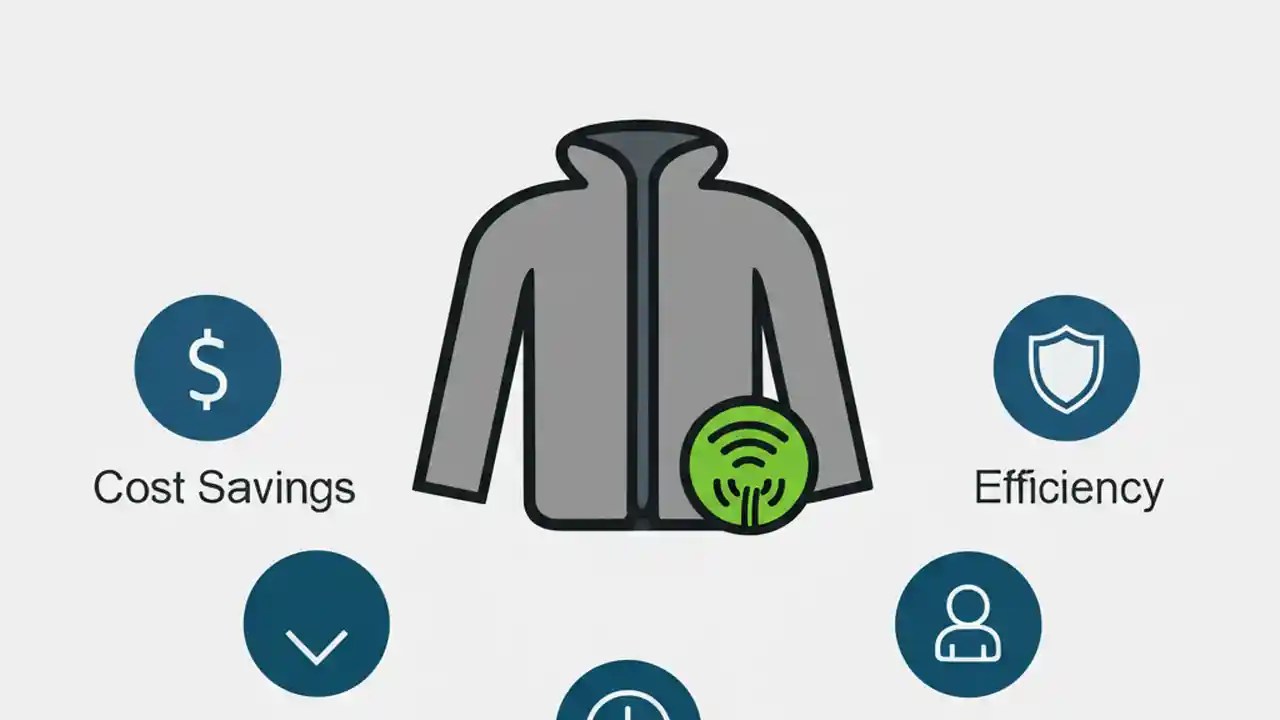 $

Cost Savings

Efficiency