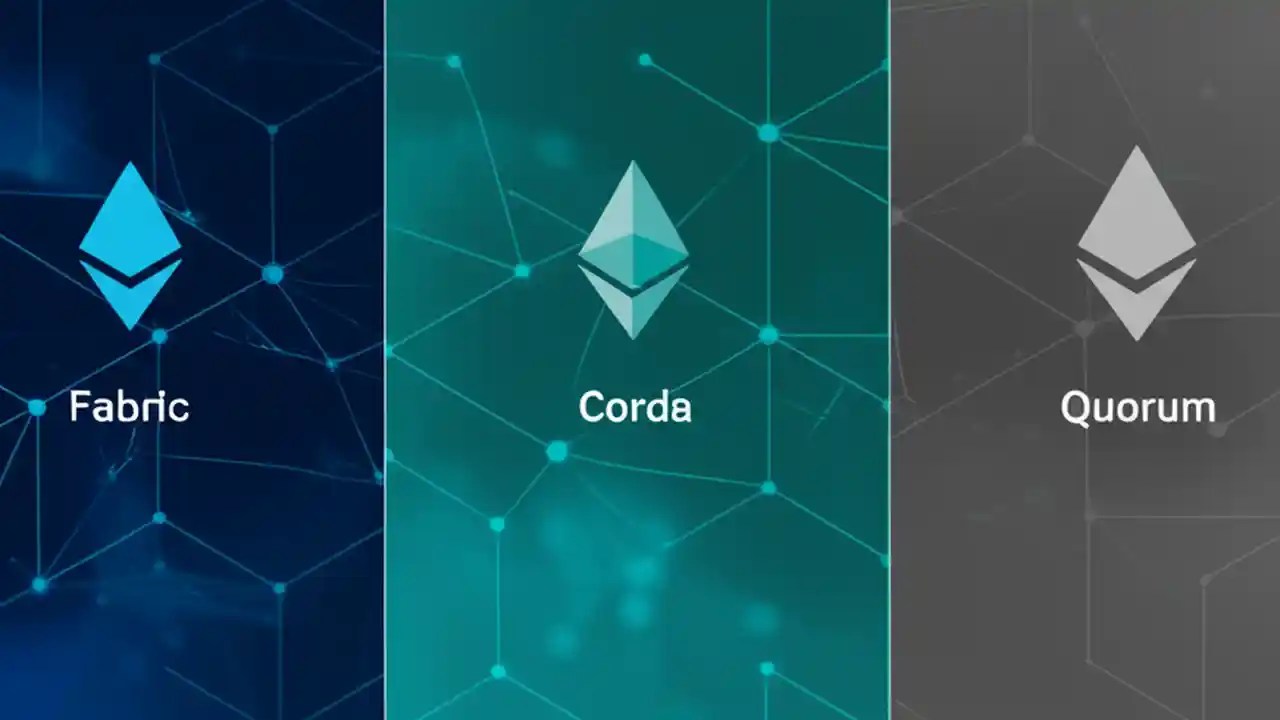 Fabric

Corda

Quorum