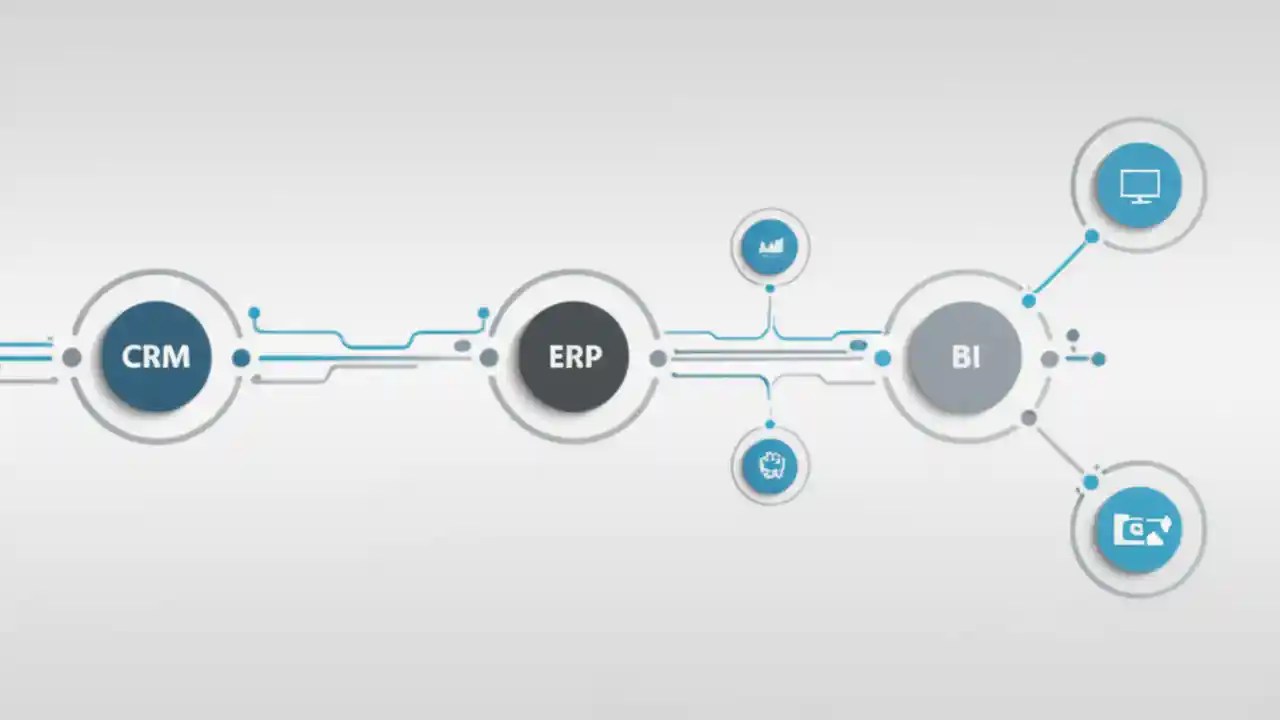 CRM

ERP

BI