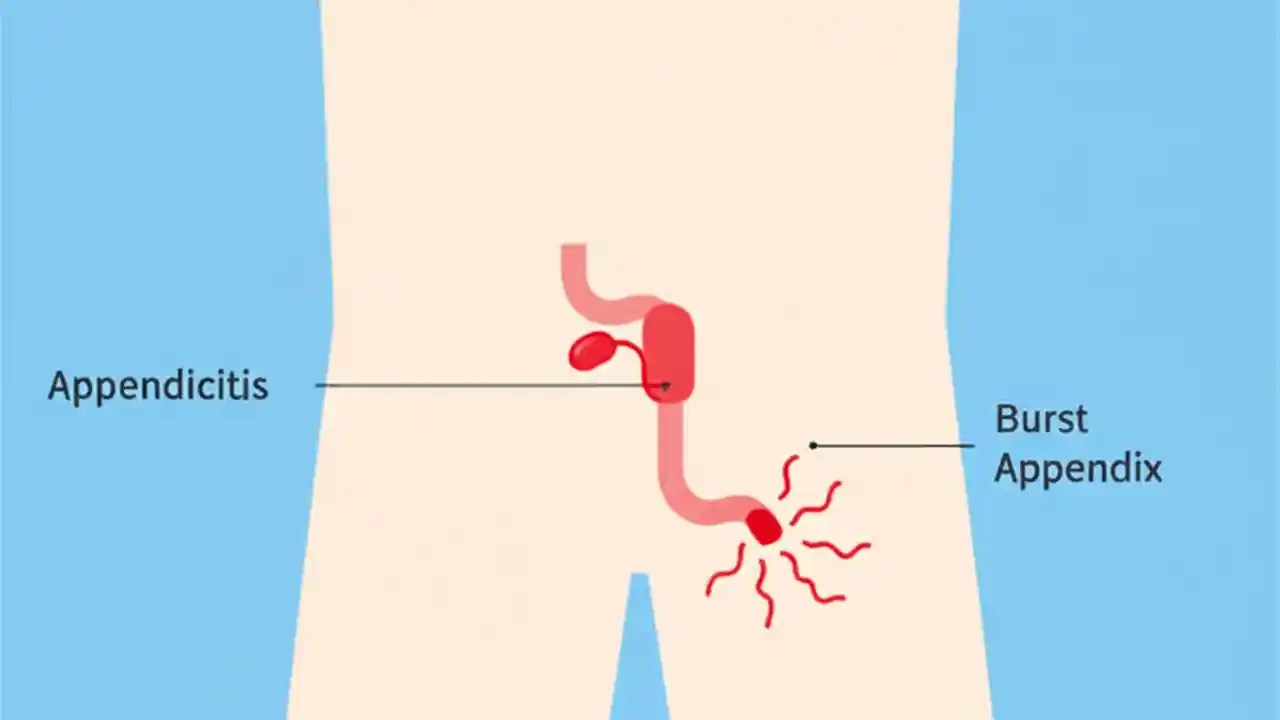 Appendicitis

Burst Appendix