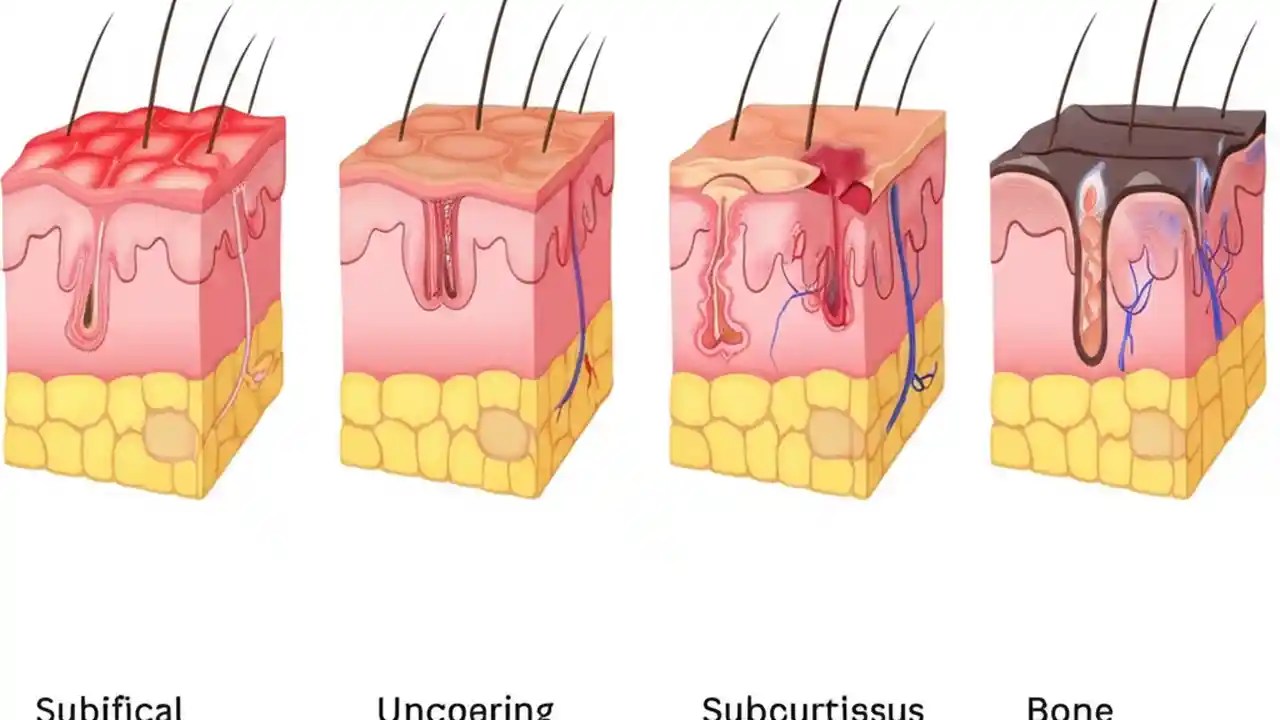 Subifical

Uncoering

Subcurtissus

Bone