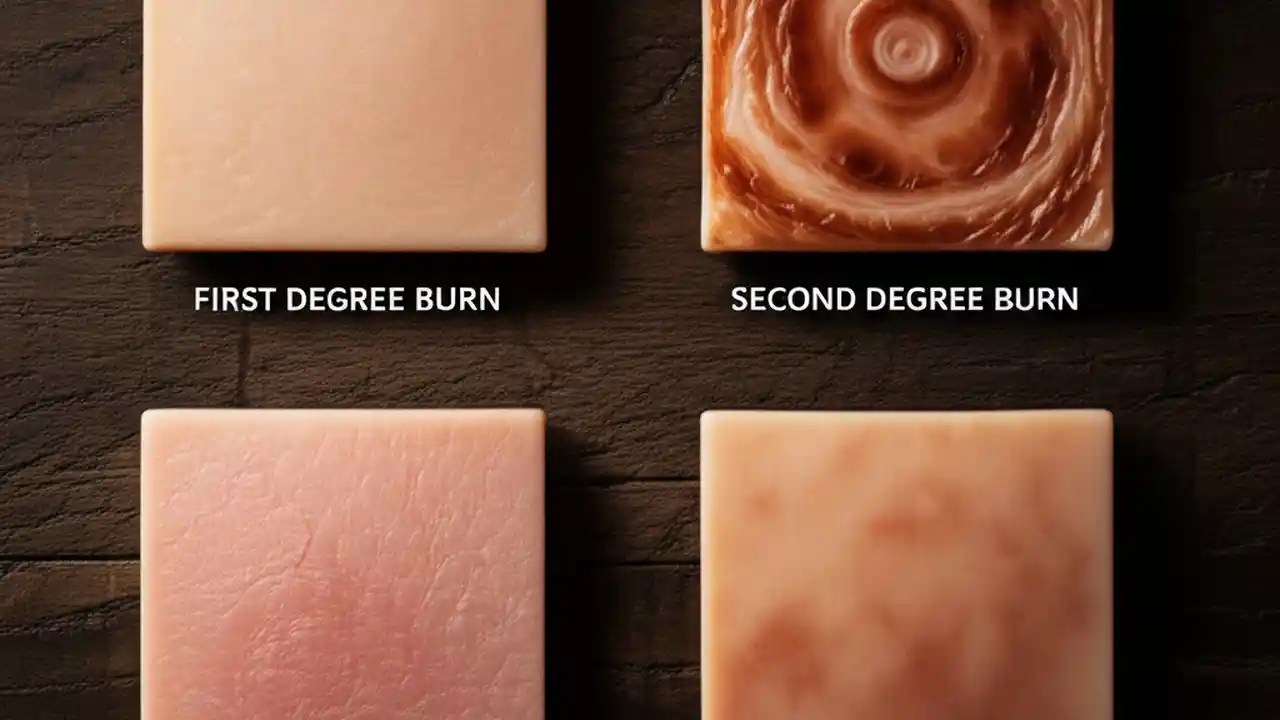 FIRST DEGREE BURN

SECOND DEGREE BURN