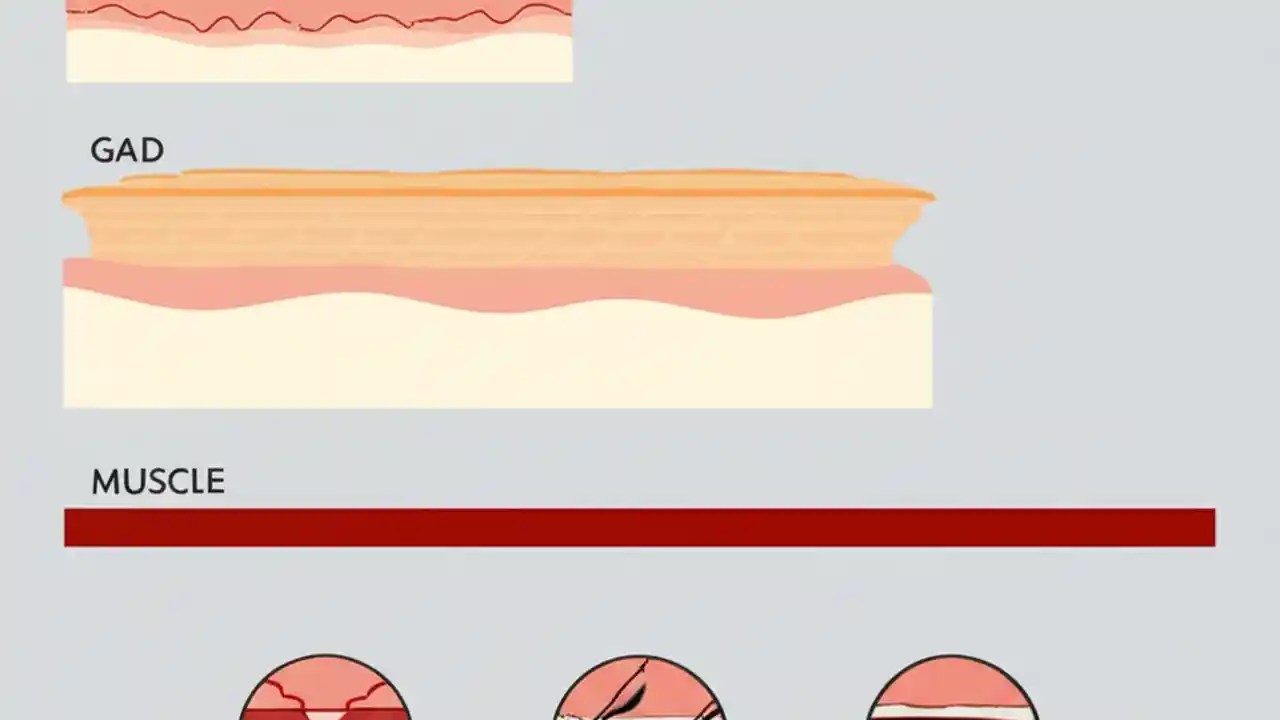 GAD

MUSCLE