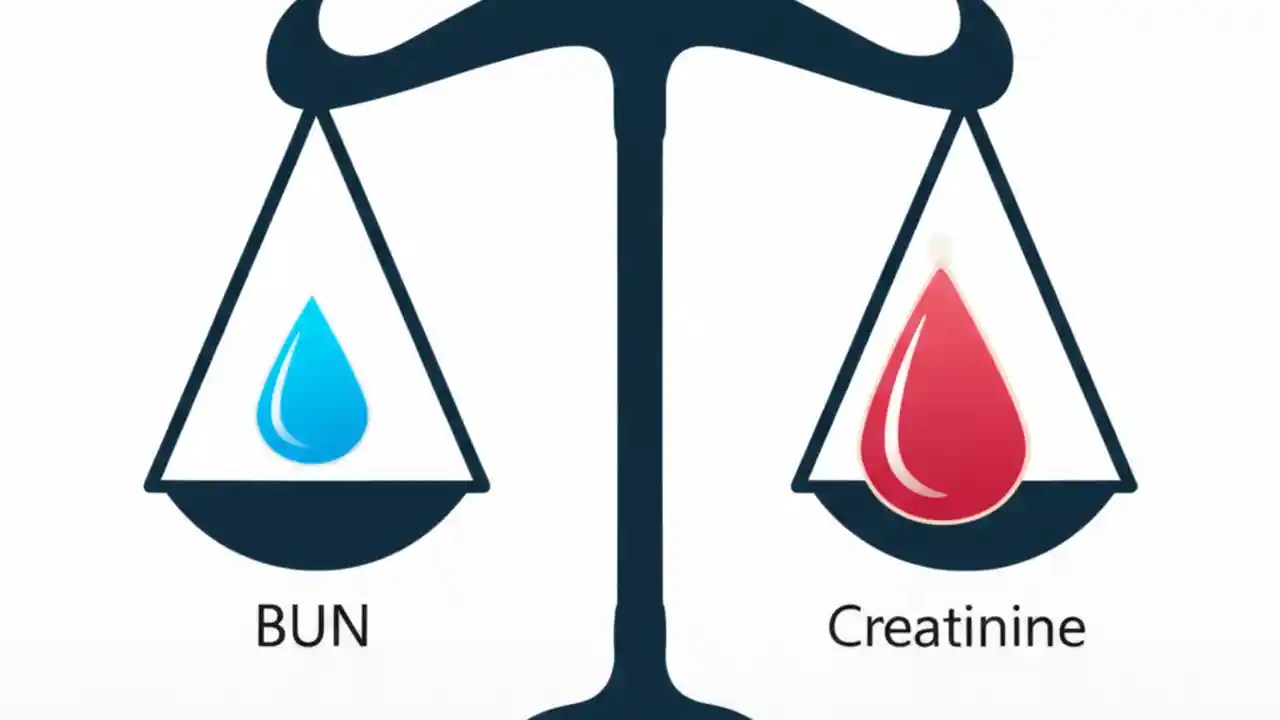 BUN

Creatinine