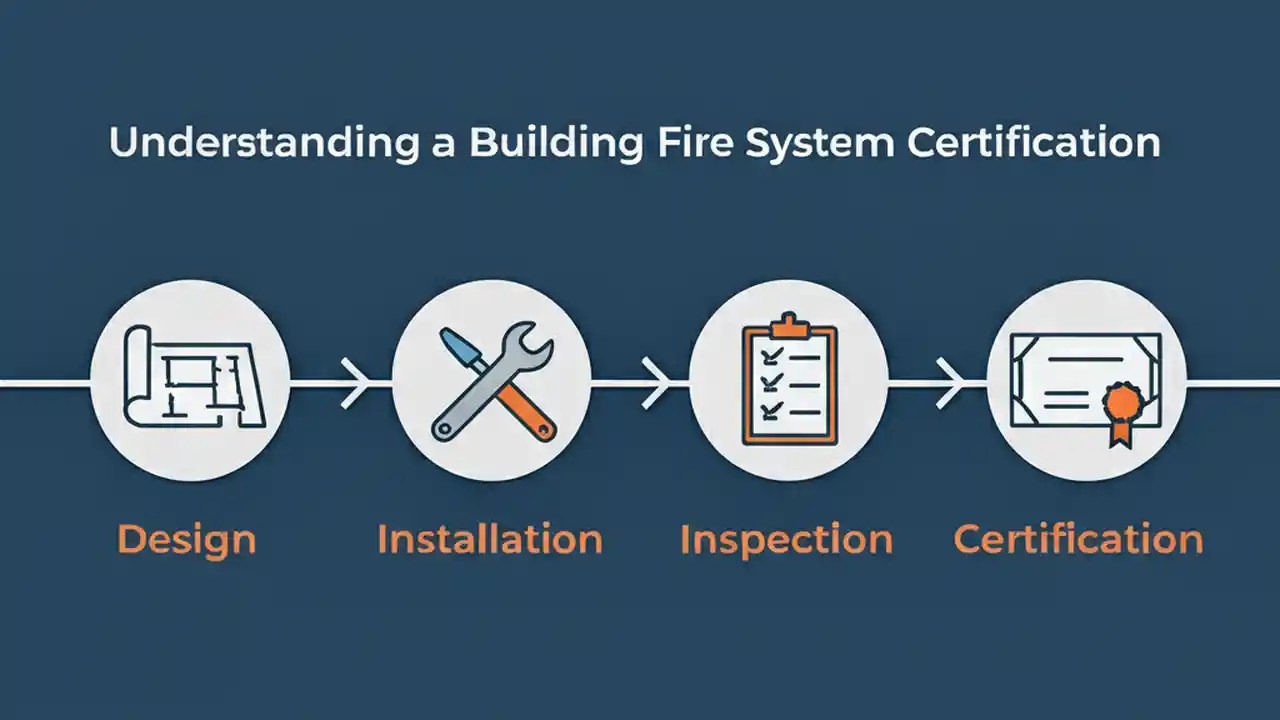 Understanding a Building Fire System Certification

Design

Installation

Inspection

Certification