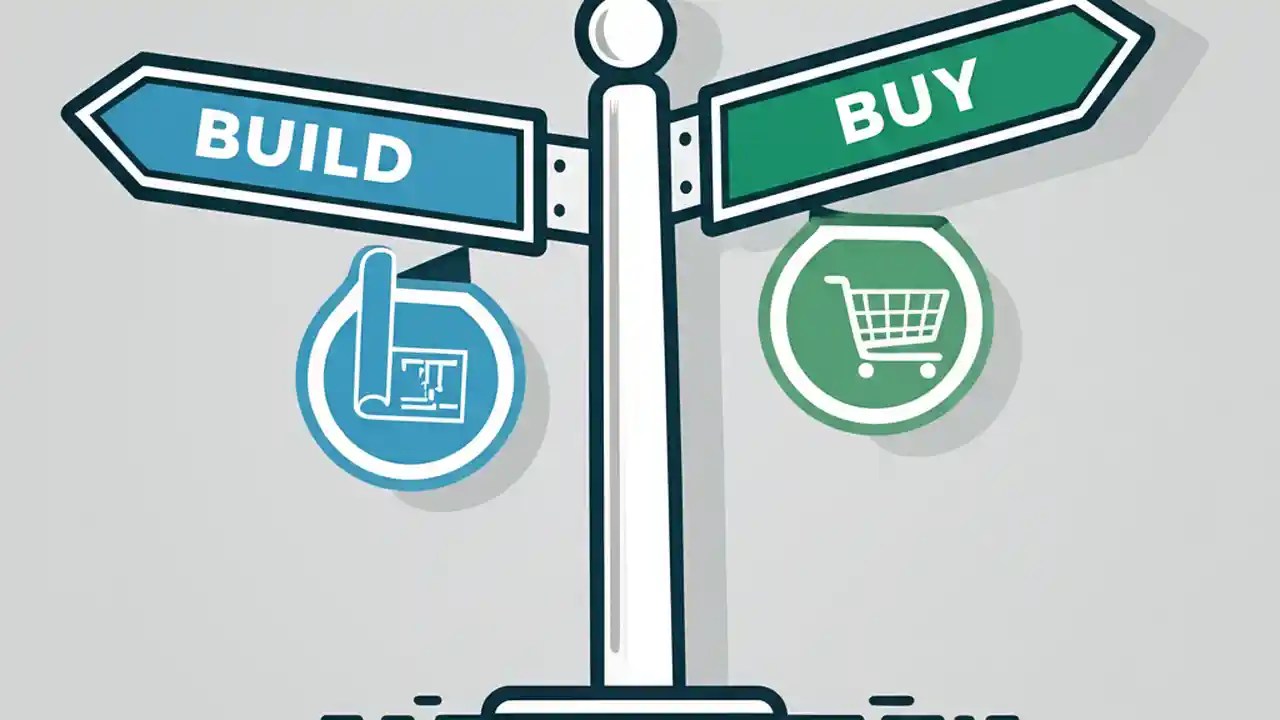 BUILD

BUY